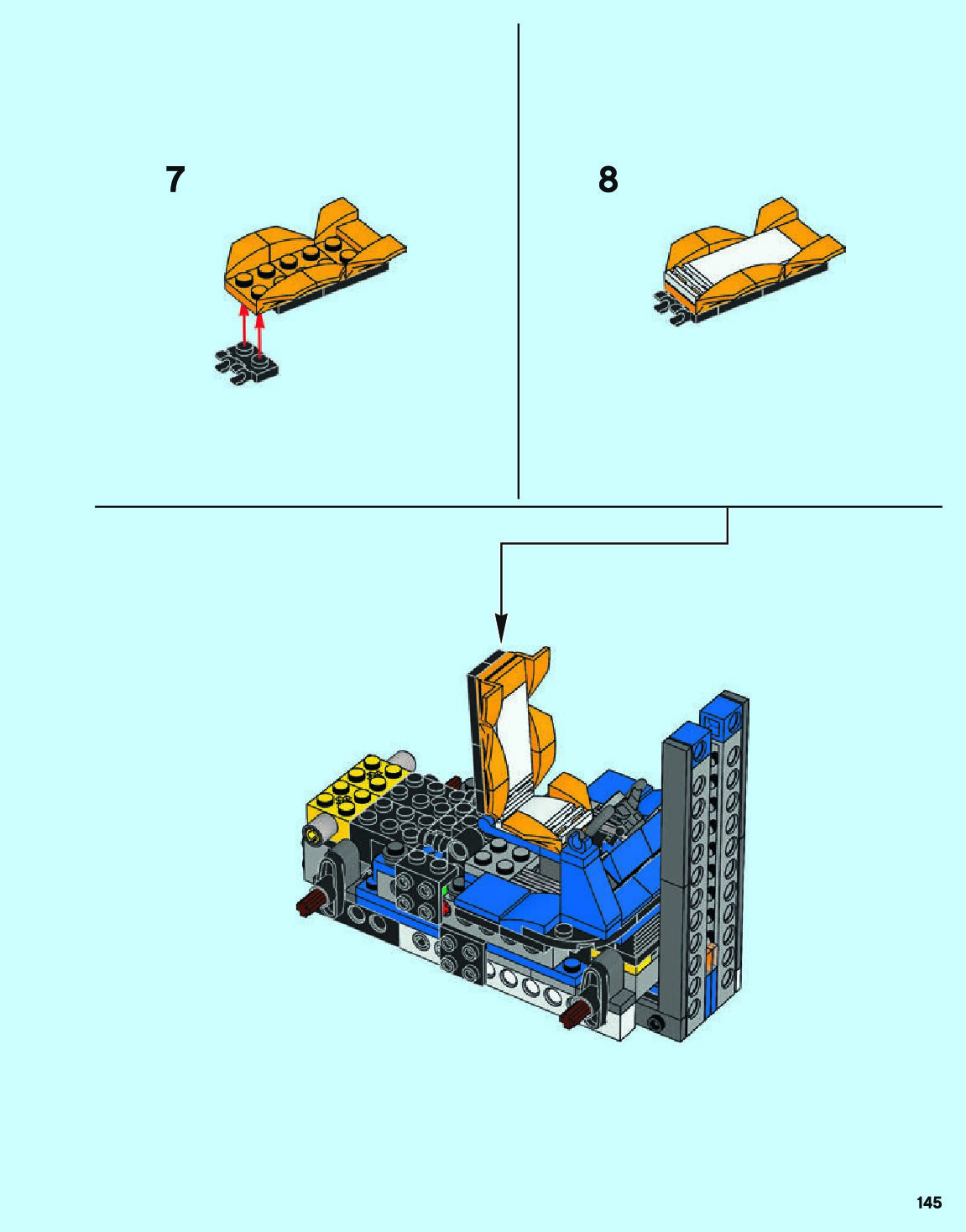 7

8

145