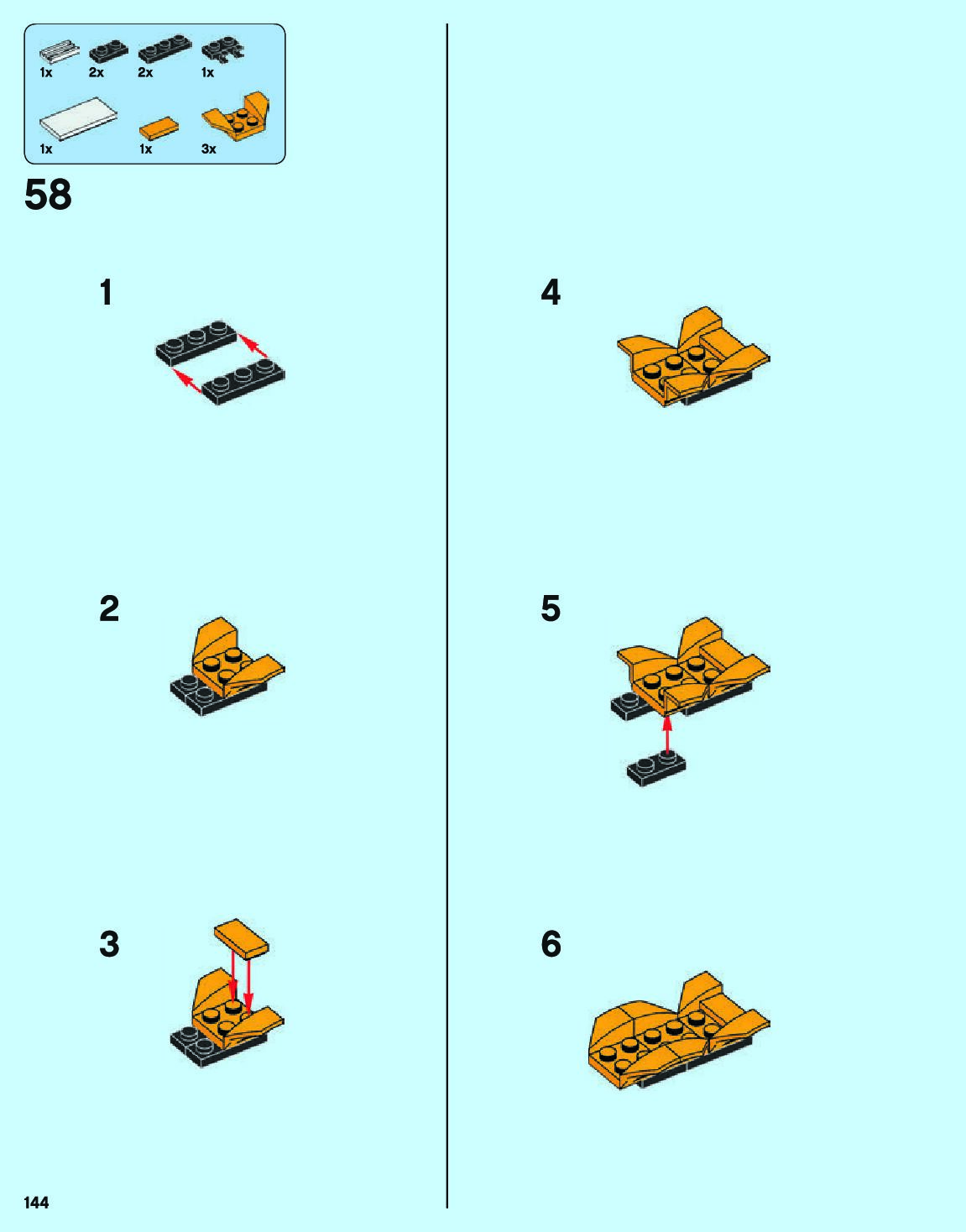 1x 2x 2x 1x

1x 1x 3x

58

1

2

3

4

5

6

144