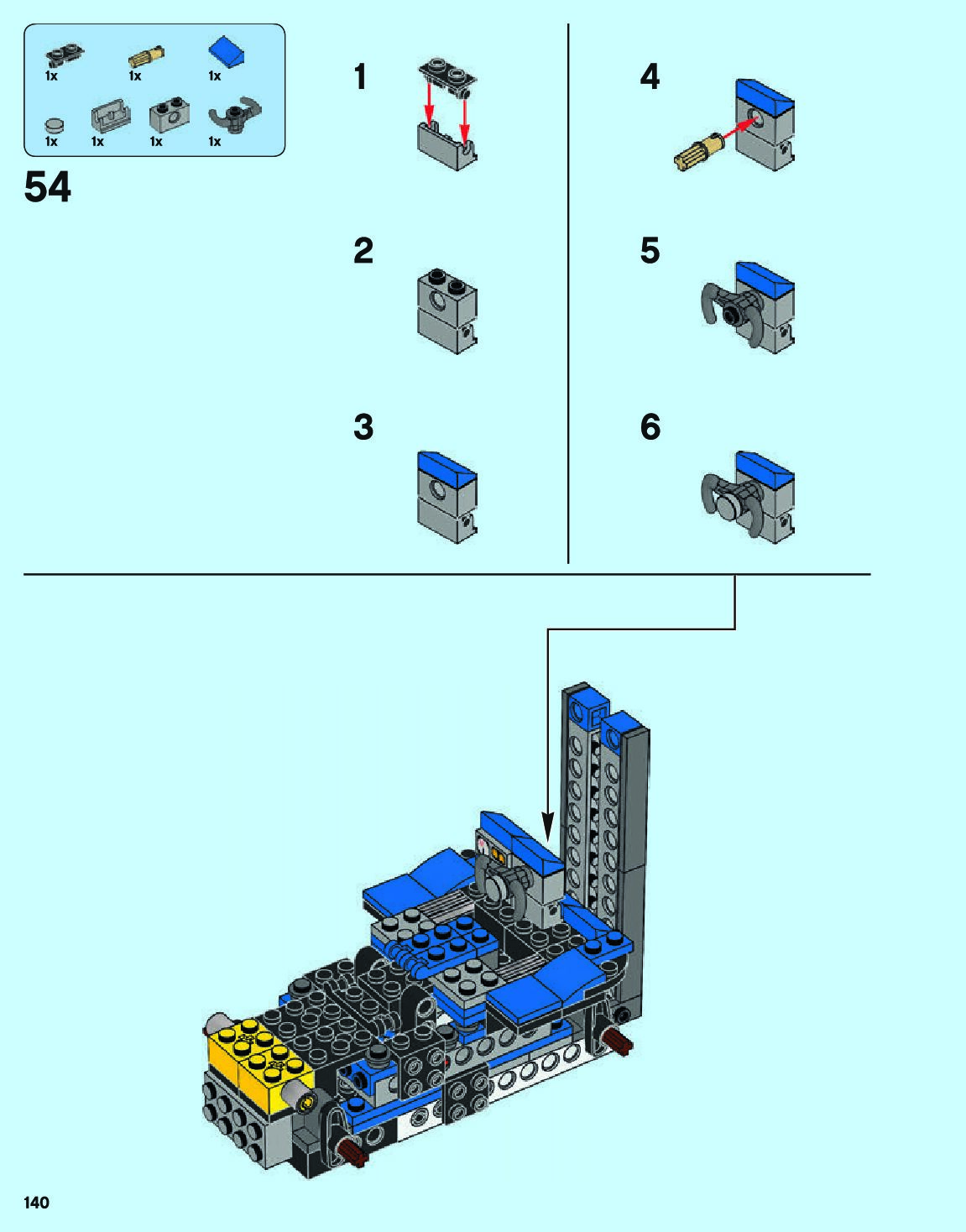 1x 1x 1x
1x 1x 1x 1x

54

1

2

3

4

5

6

140