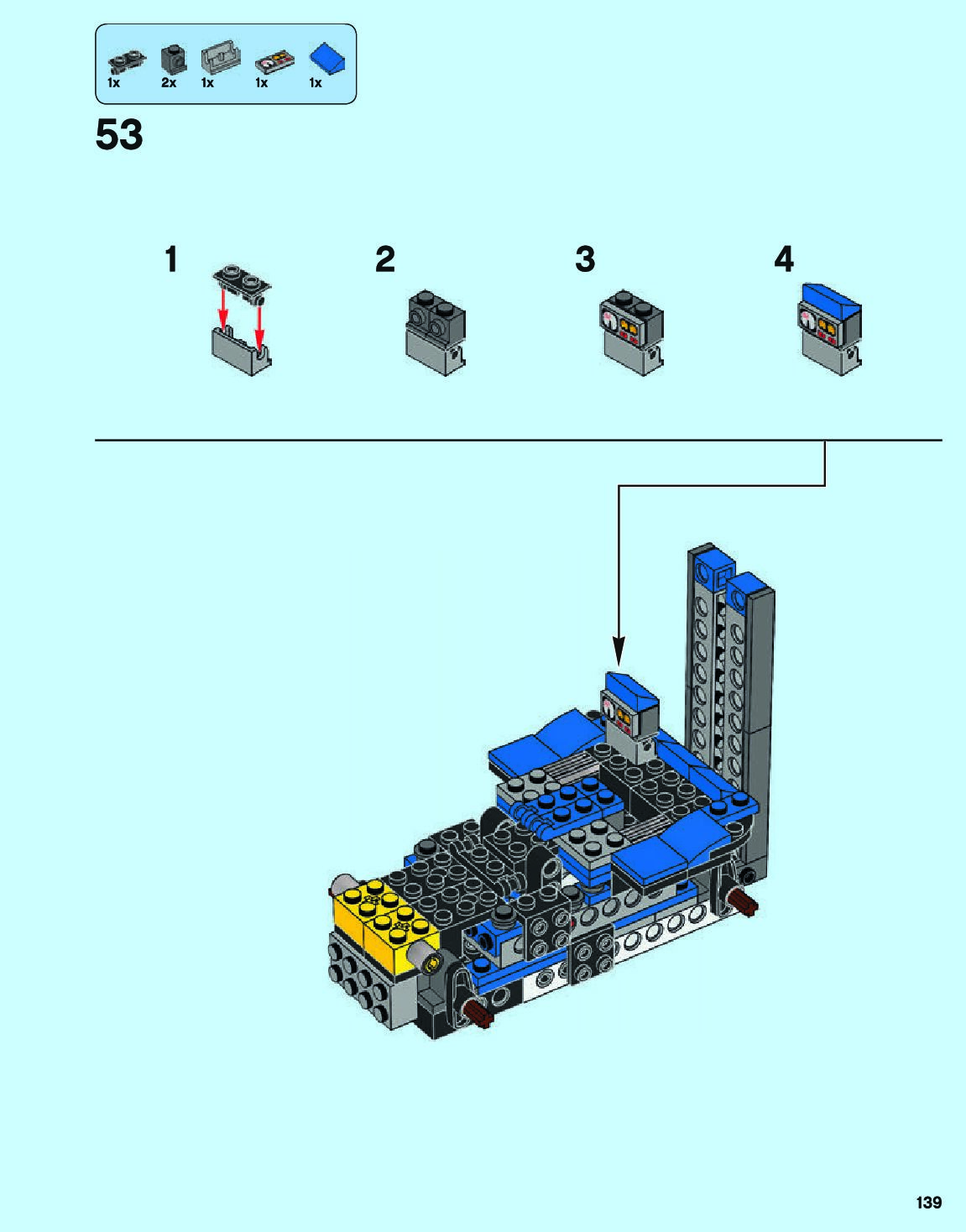 1x 2x 1x 1x 1x

53

1

2

3

4

139