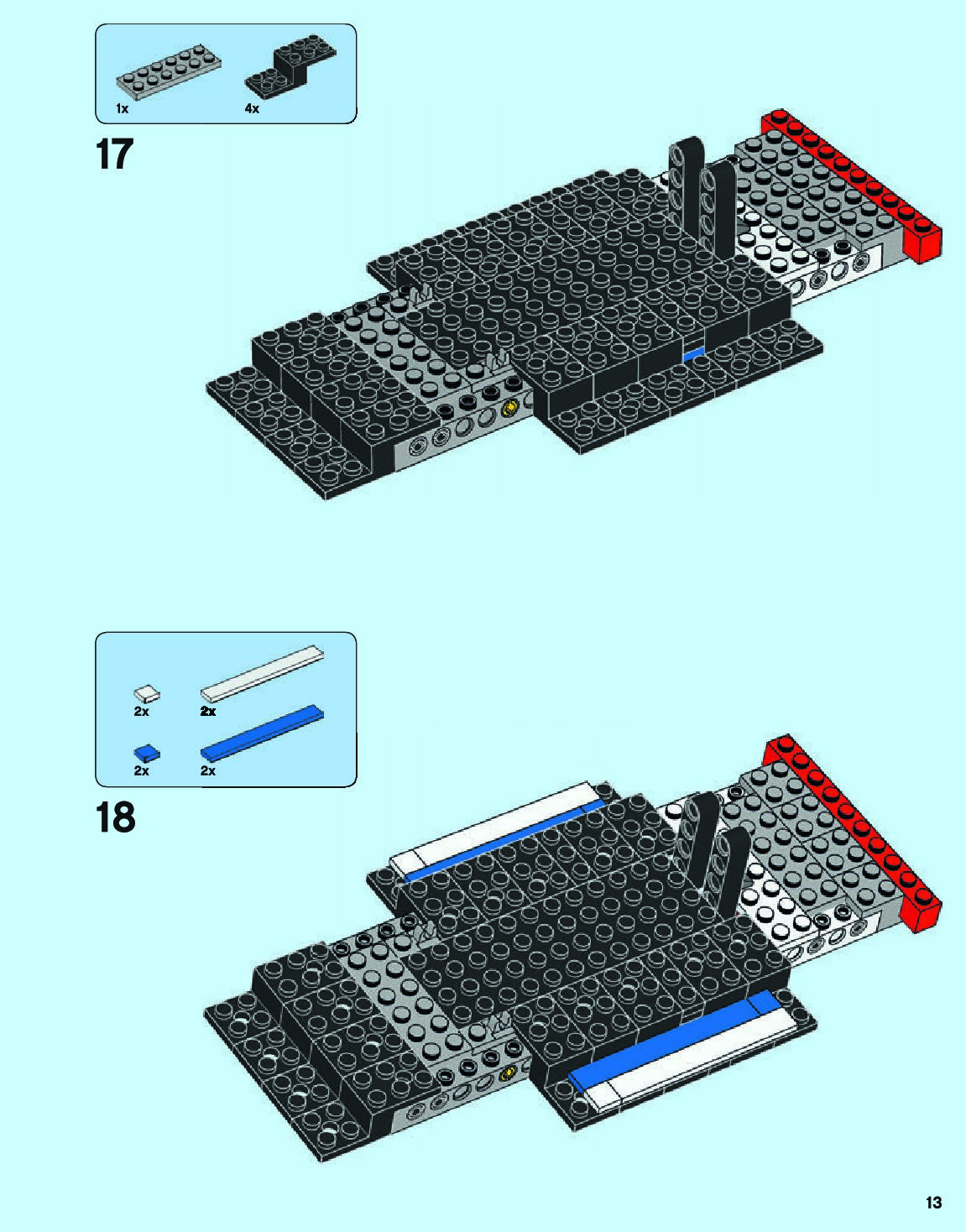 1x
4x

17

2x
2x
2x
2x

18

13