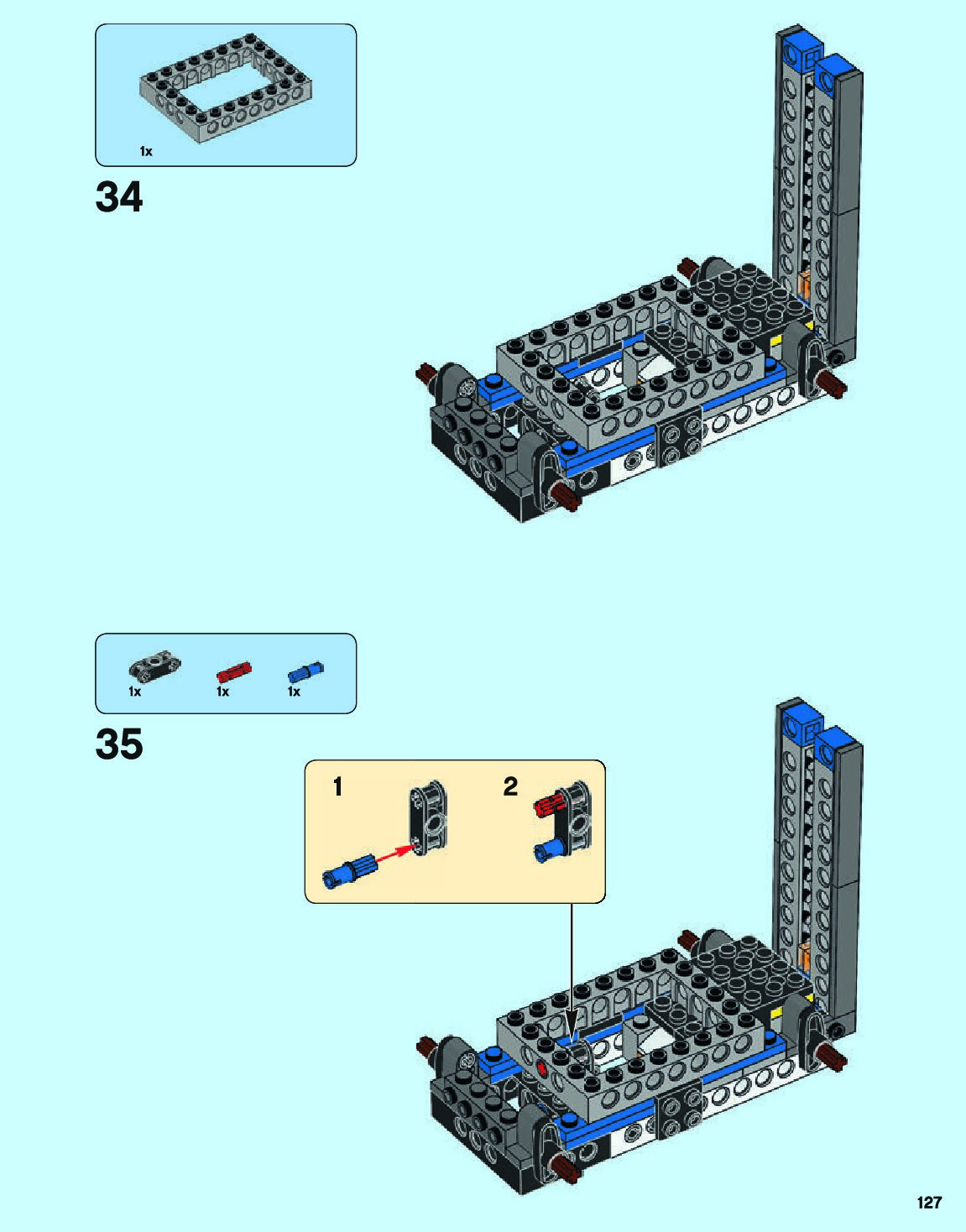 1x

34

1x
1x
1x

35

1
2

127