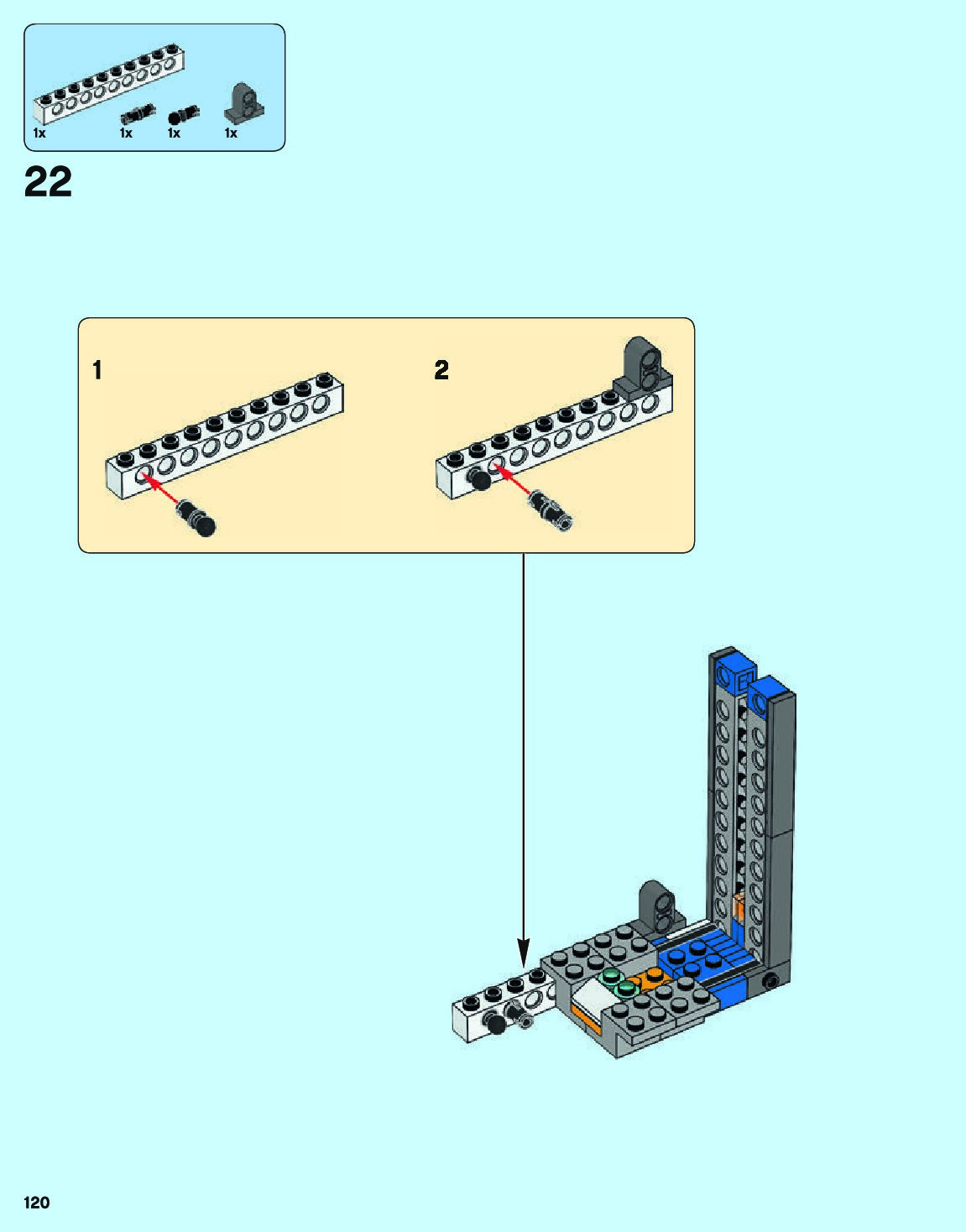 1x 1x 1x 1x

22

1

2

120