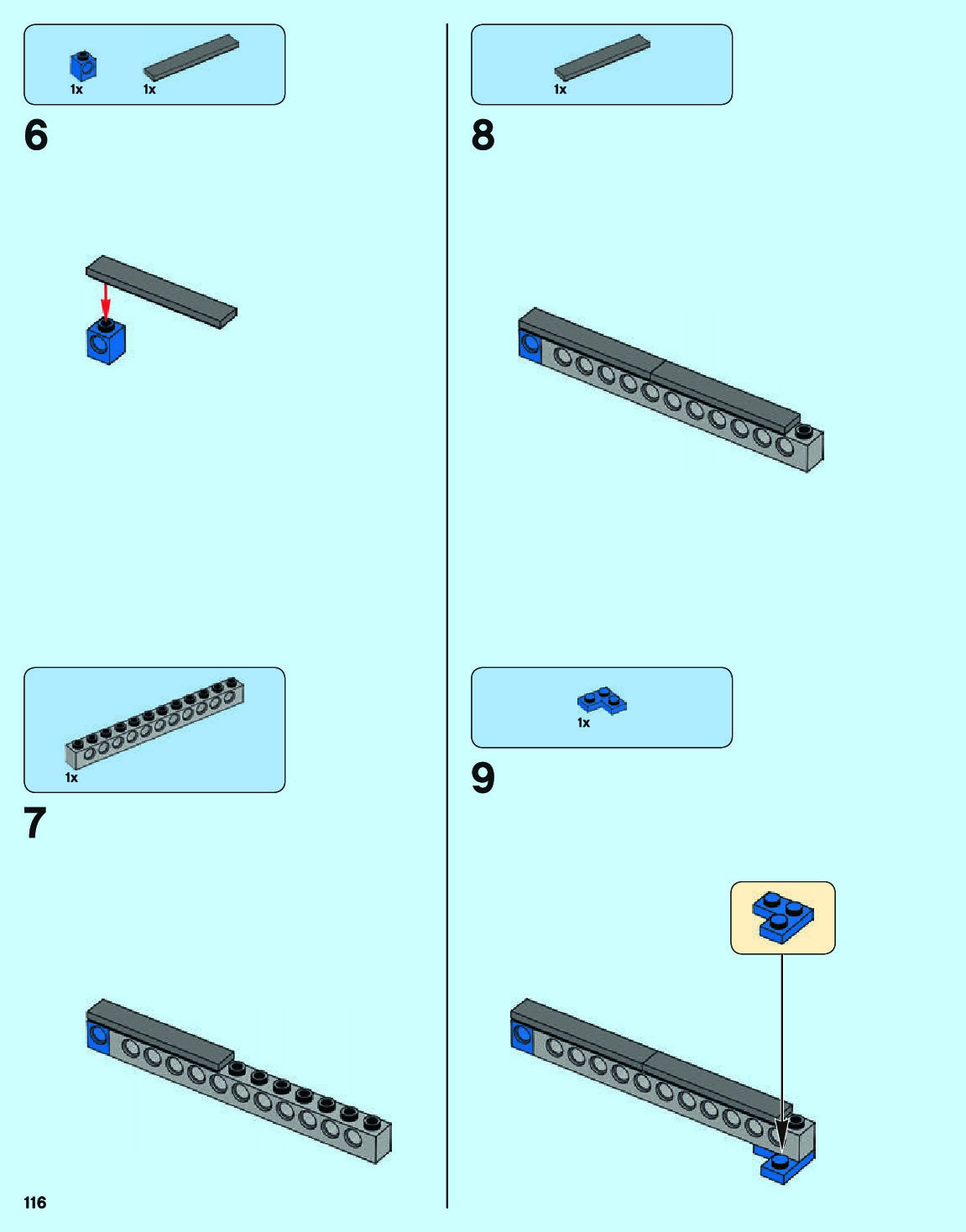 1x 1x

6

1x

7

1x

8

1x

9

116