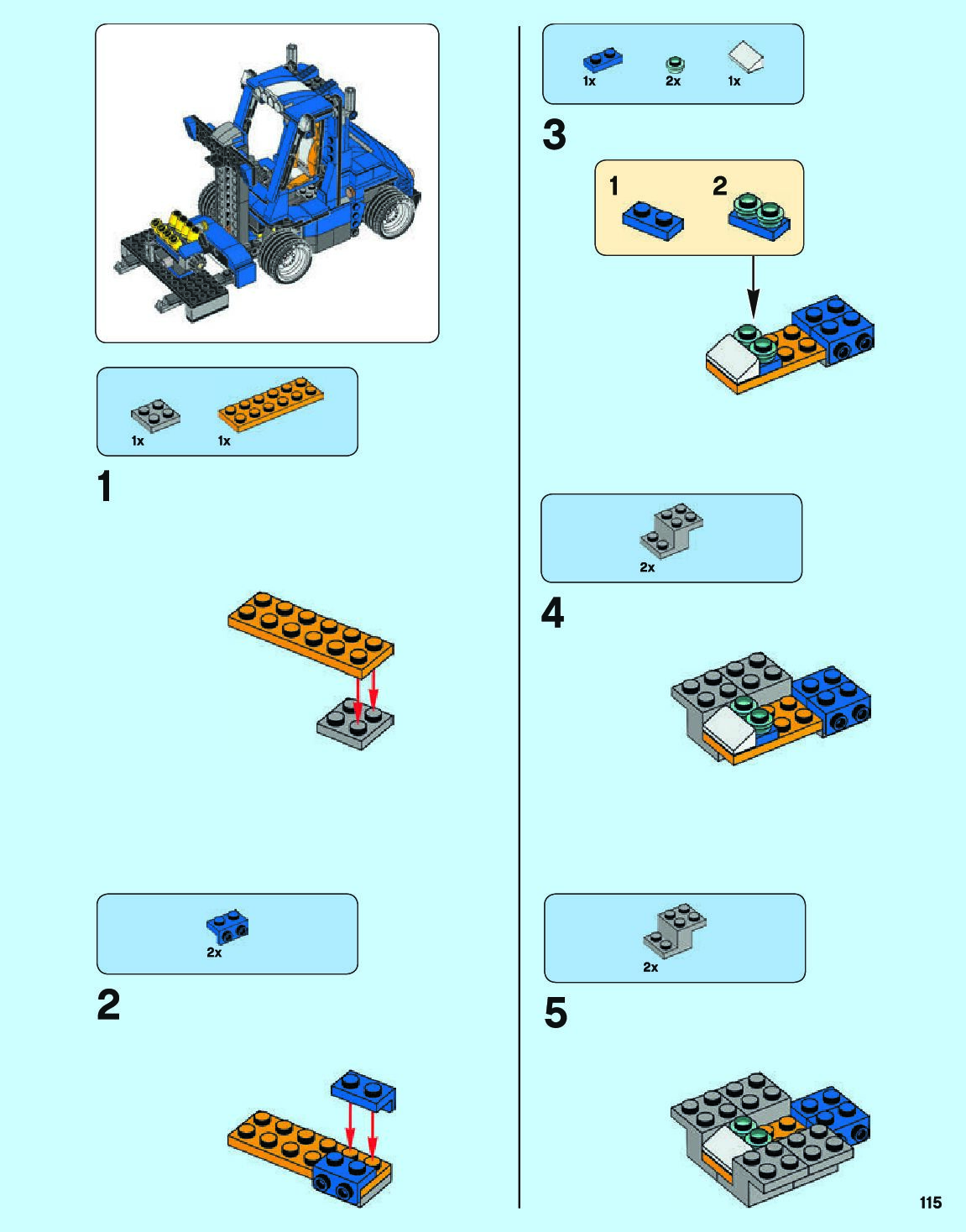 1x 1x

1

2x

2

1x 2x 1x

3

1 2

2x

4

2x

5

115