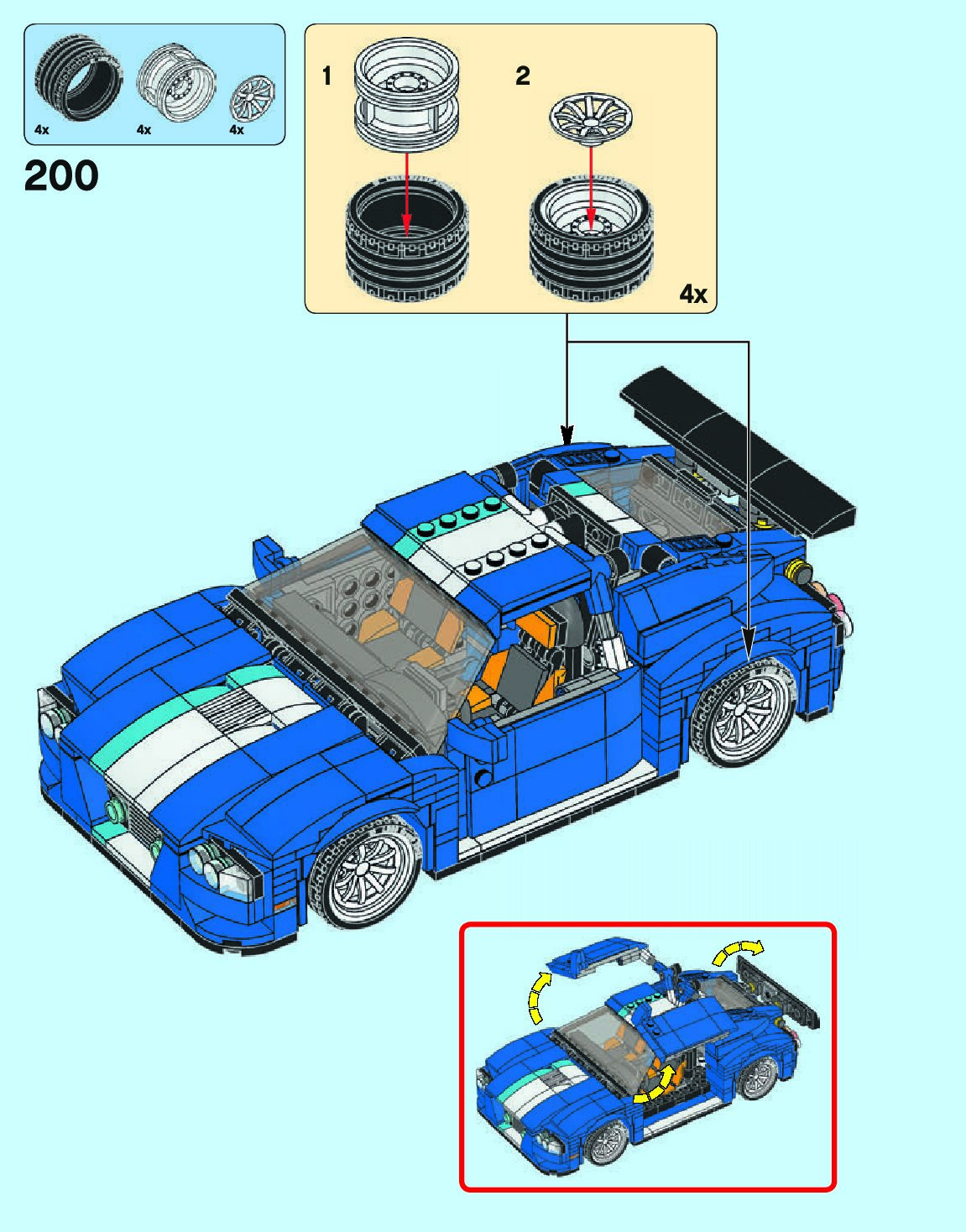 4x 4x 4x

200

1

2

4x