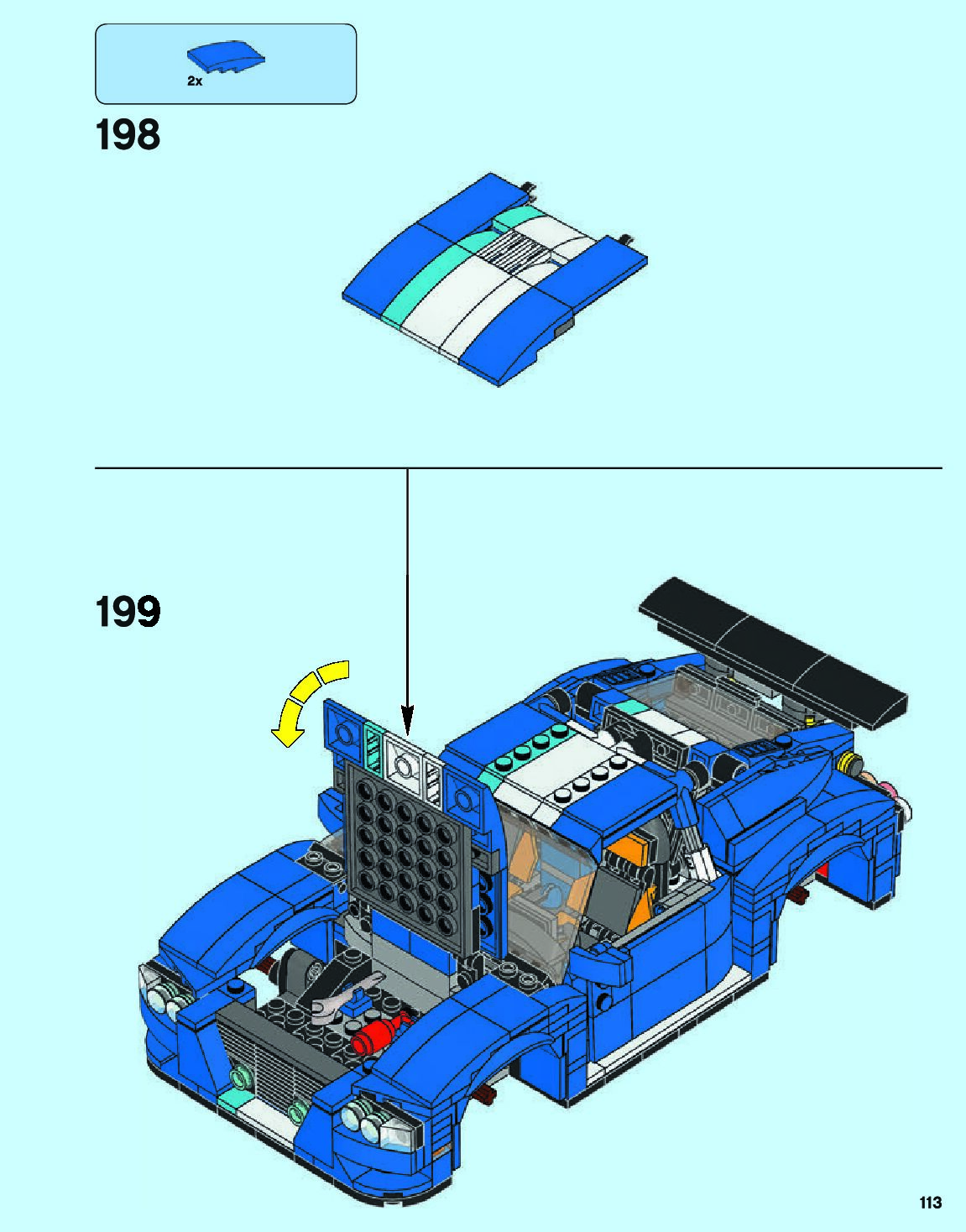 2x

198

199

113