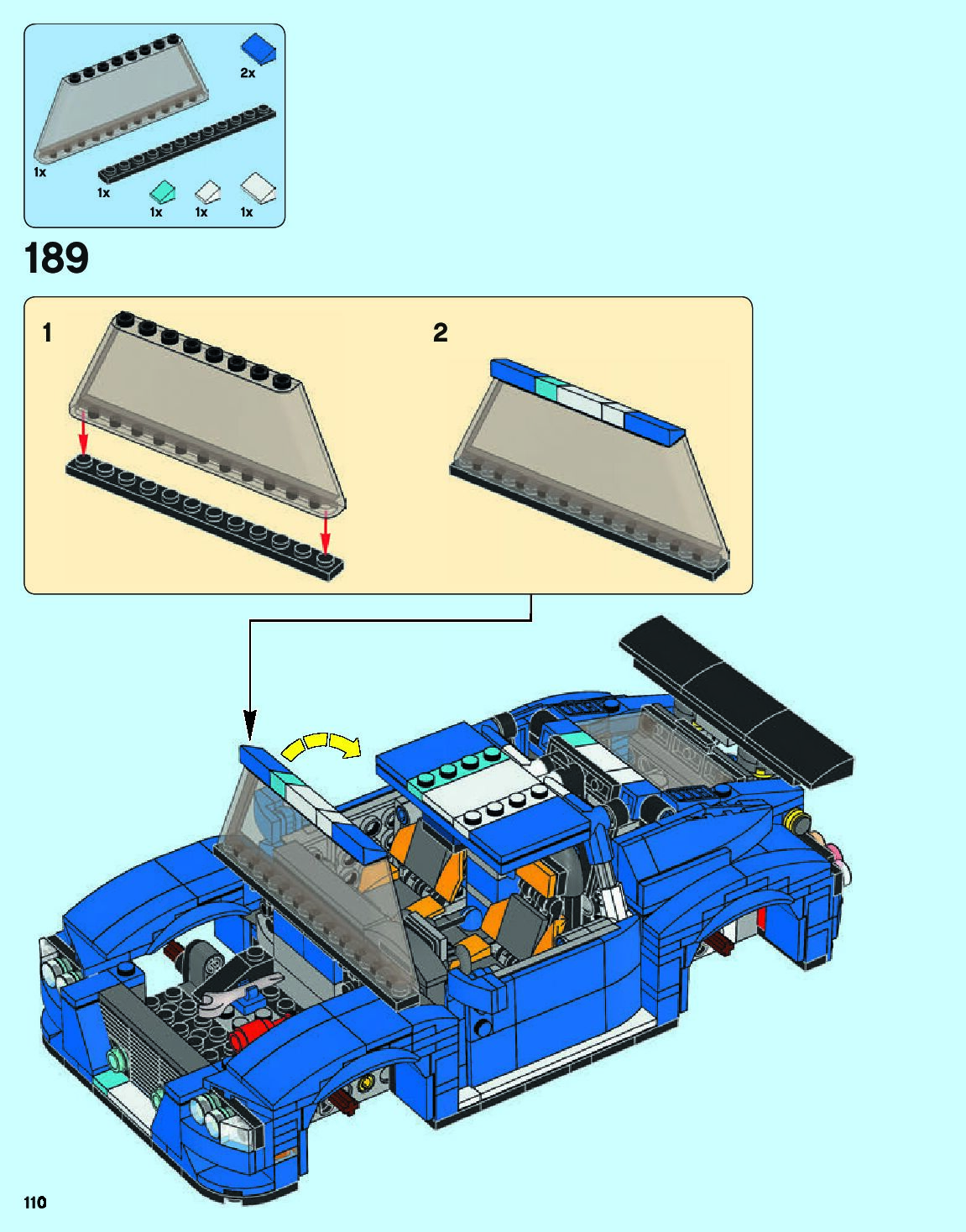 2x

1x

1x

1x 1x 1x

189

1

2

110