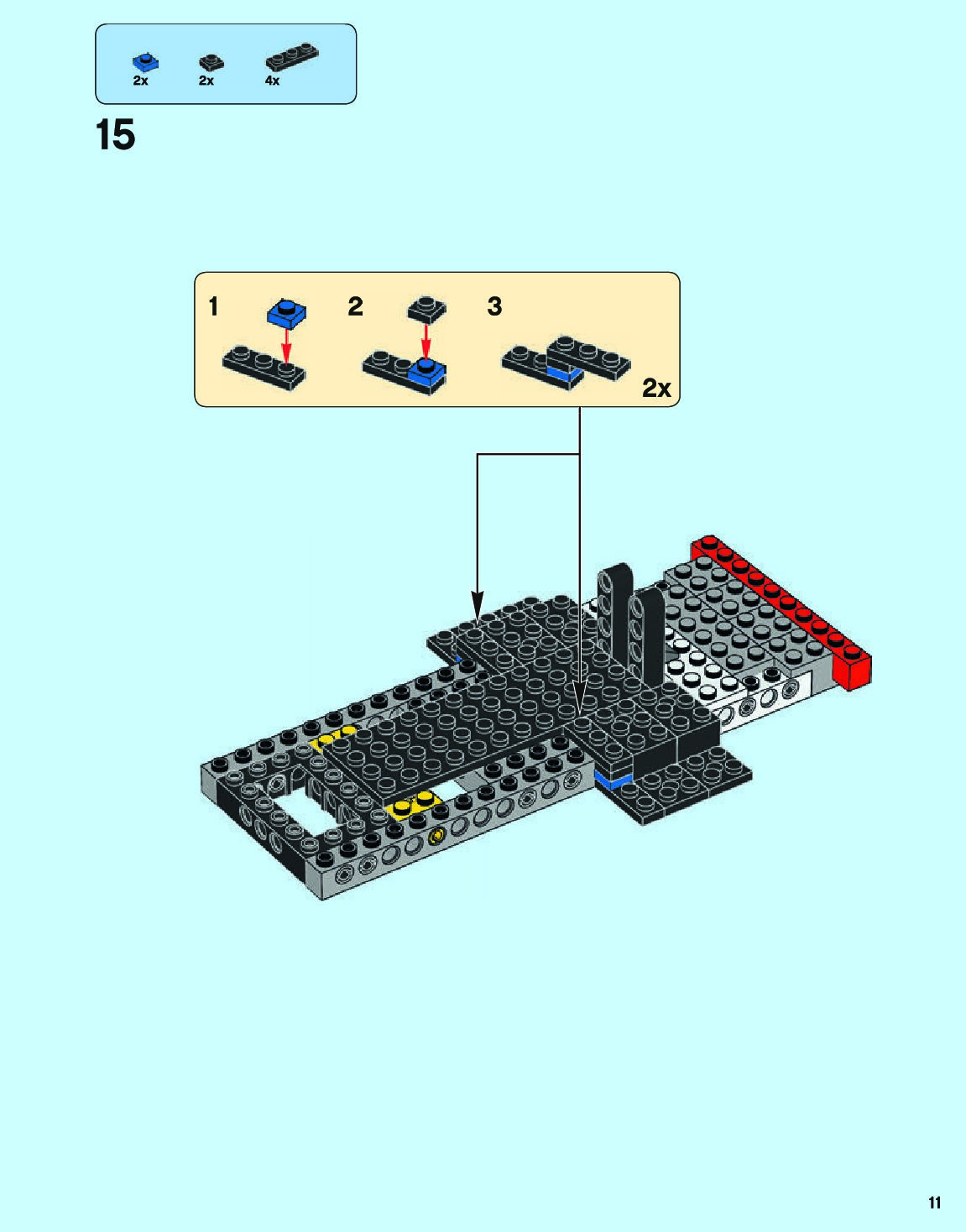 2x 2x 4x

15

1

2

3

2x

11