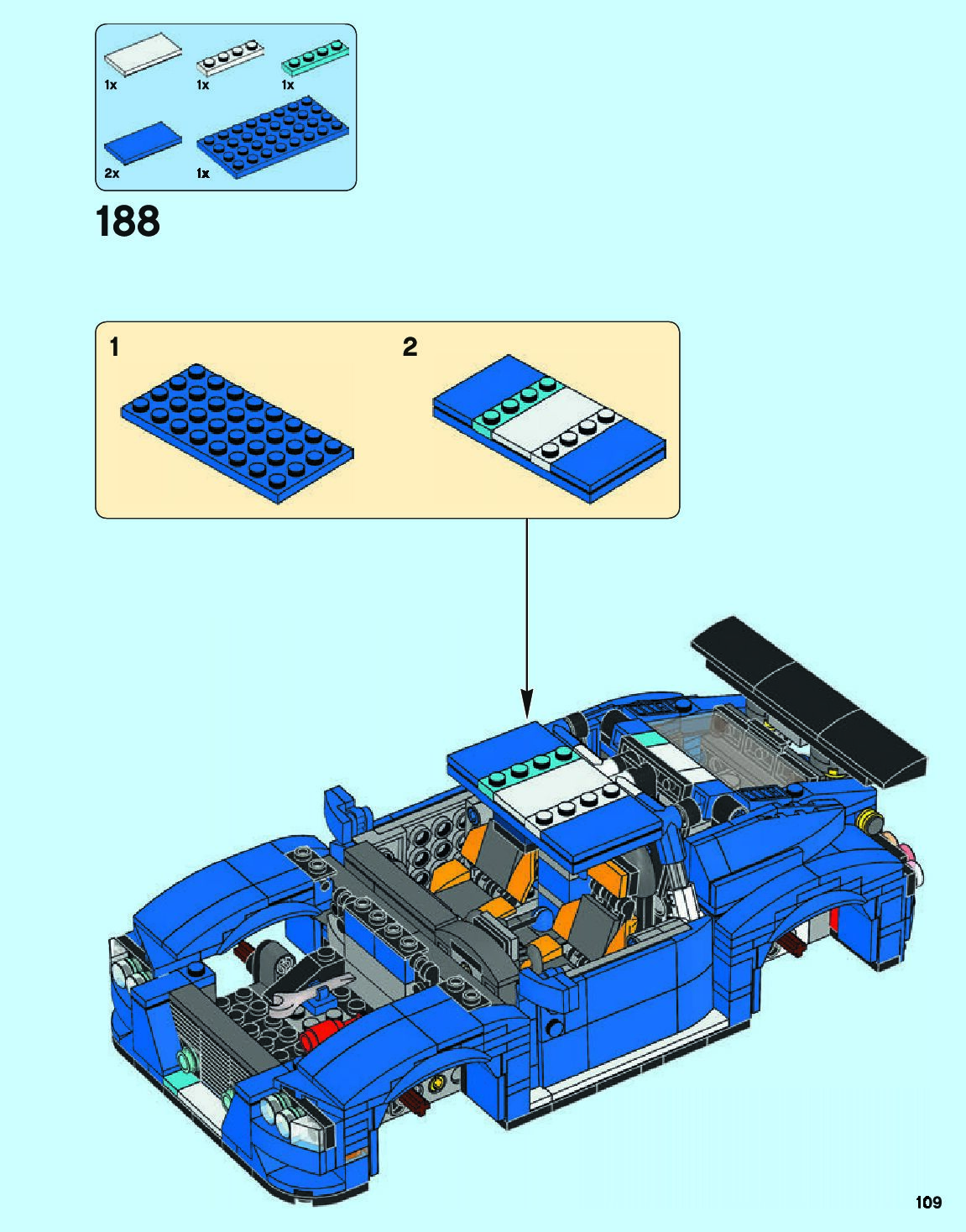 1x
1x
1x
2x
1x

188

1
2

109