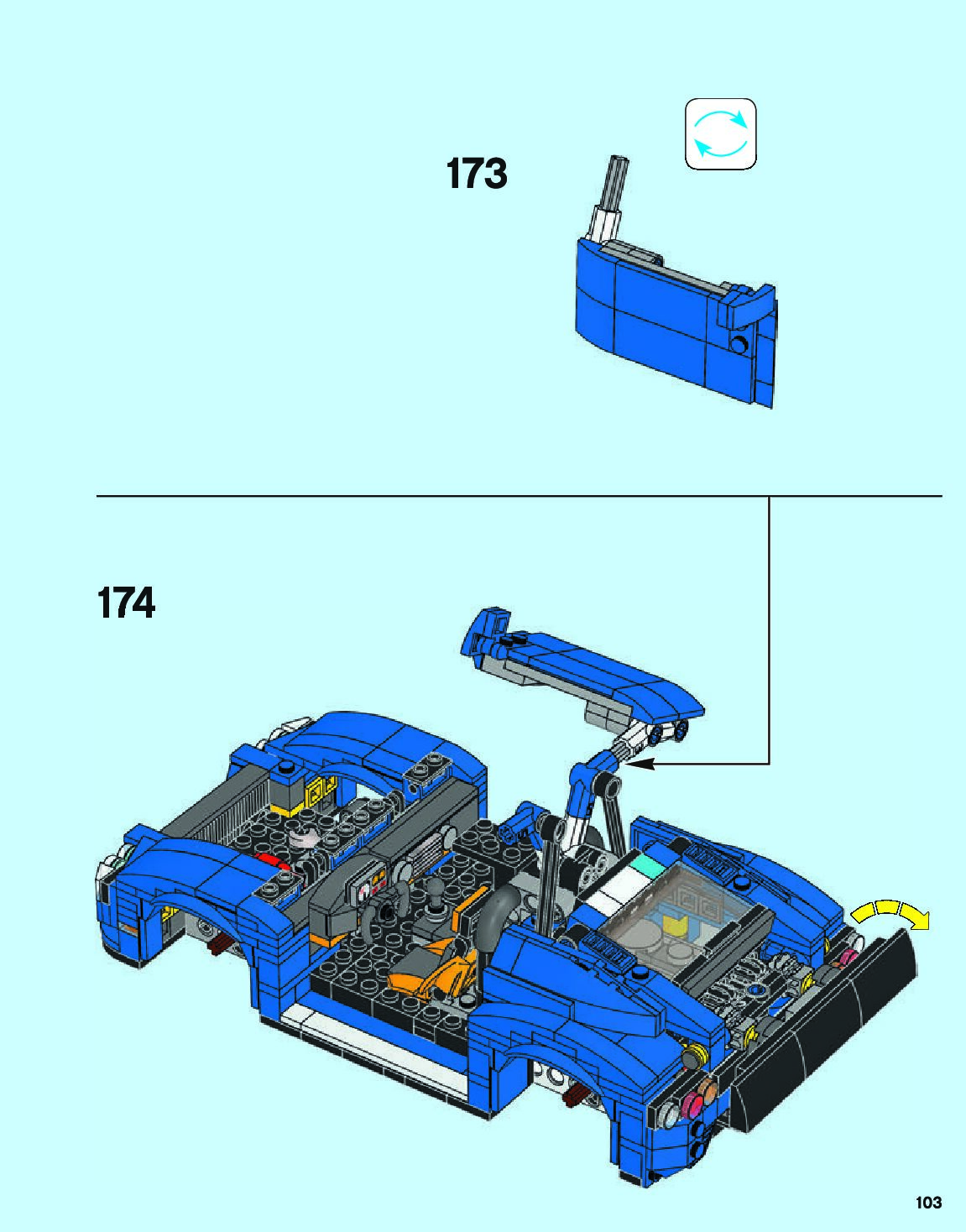 173

174

103