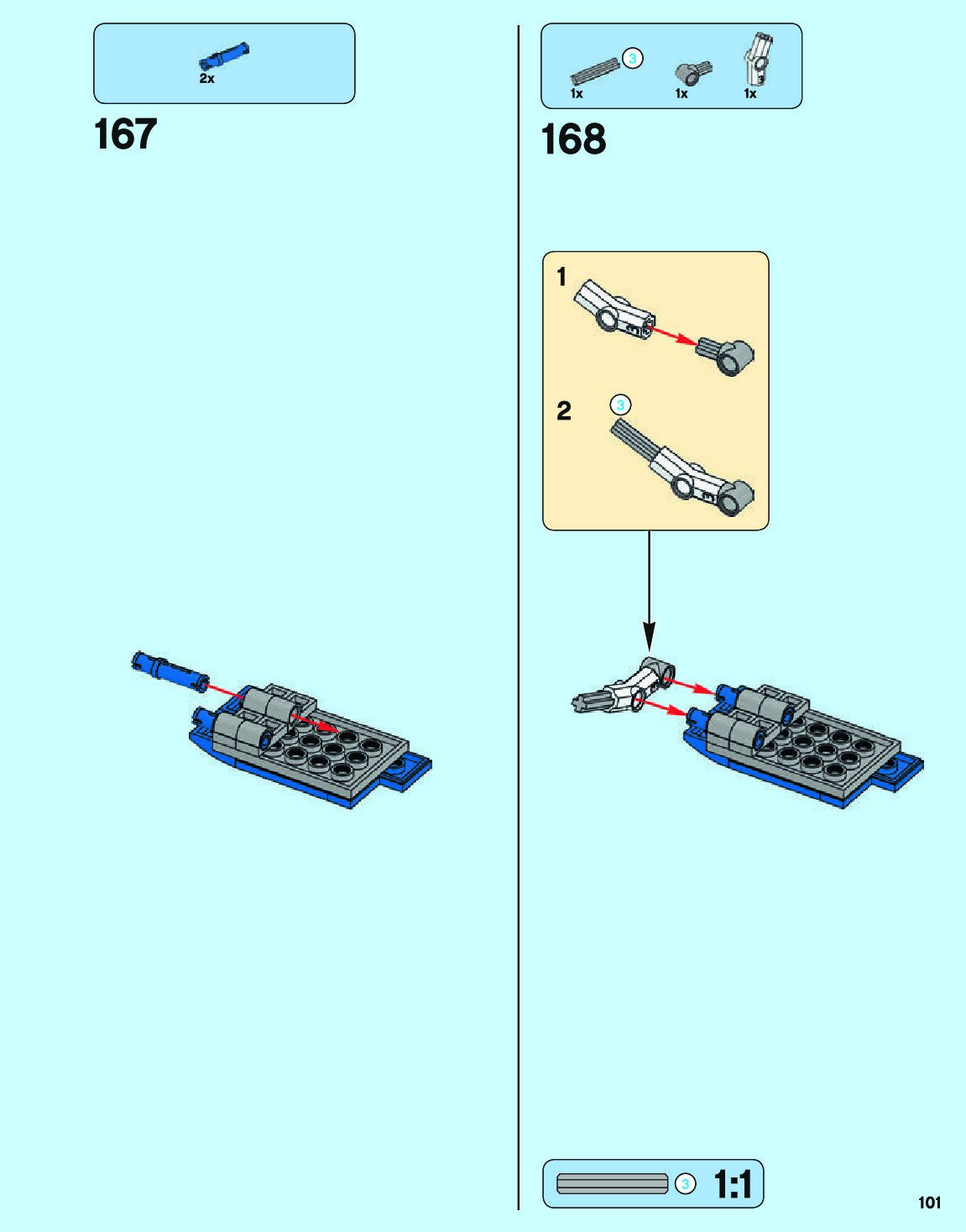 2x

167

3
1x 1x 1x

168

1

2 3

3 1:1

101