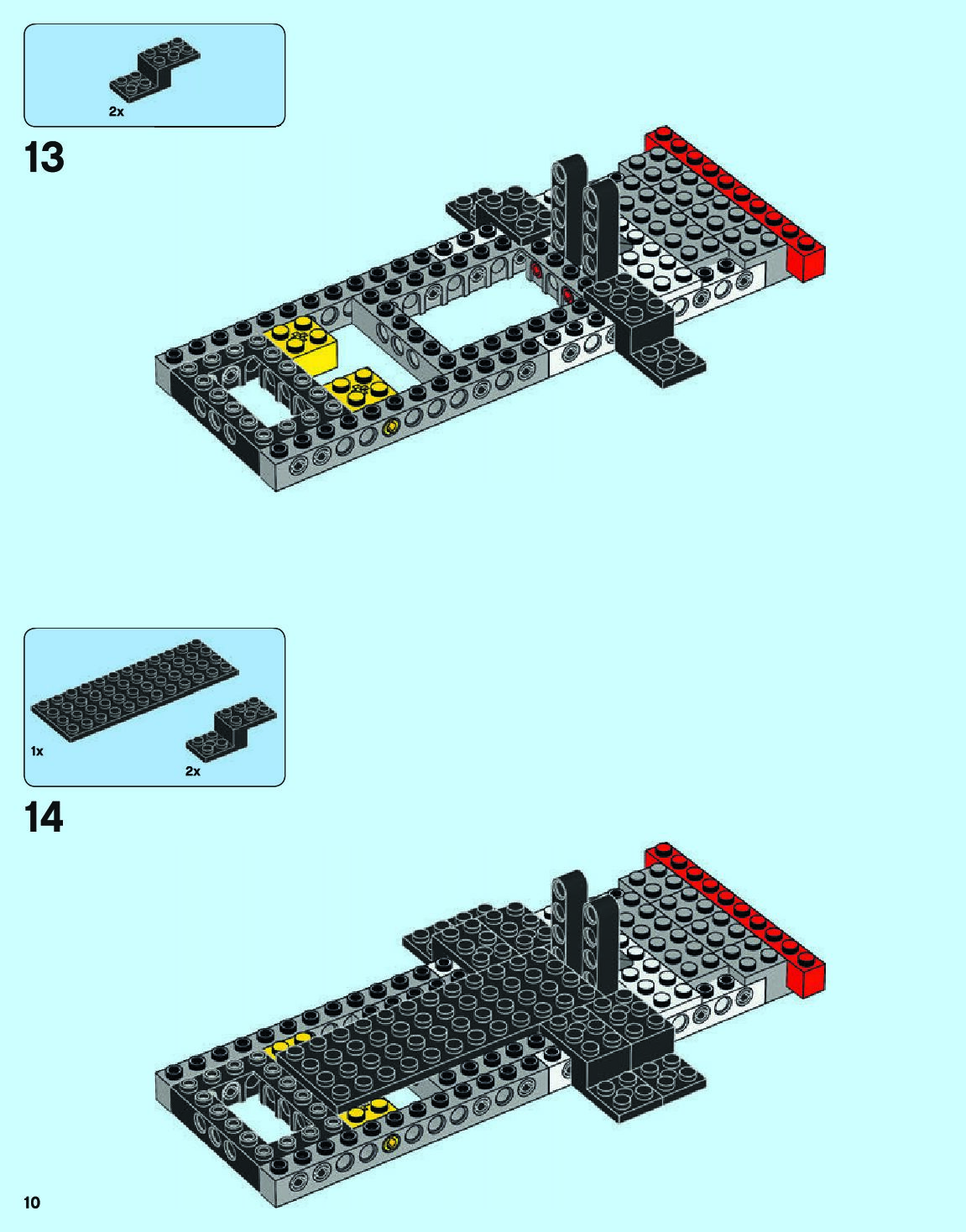 2x

13

1x

2x

14

10