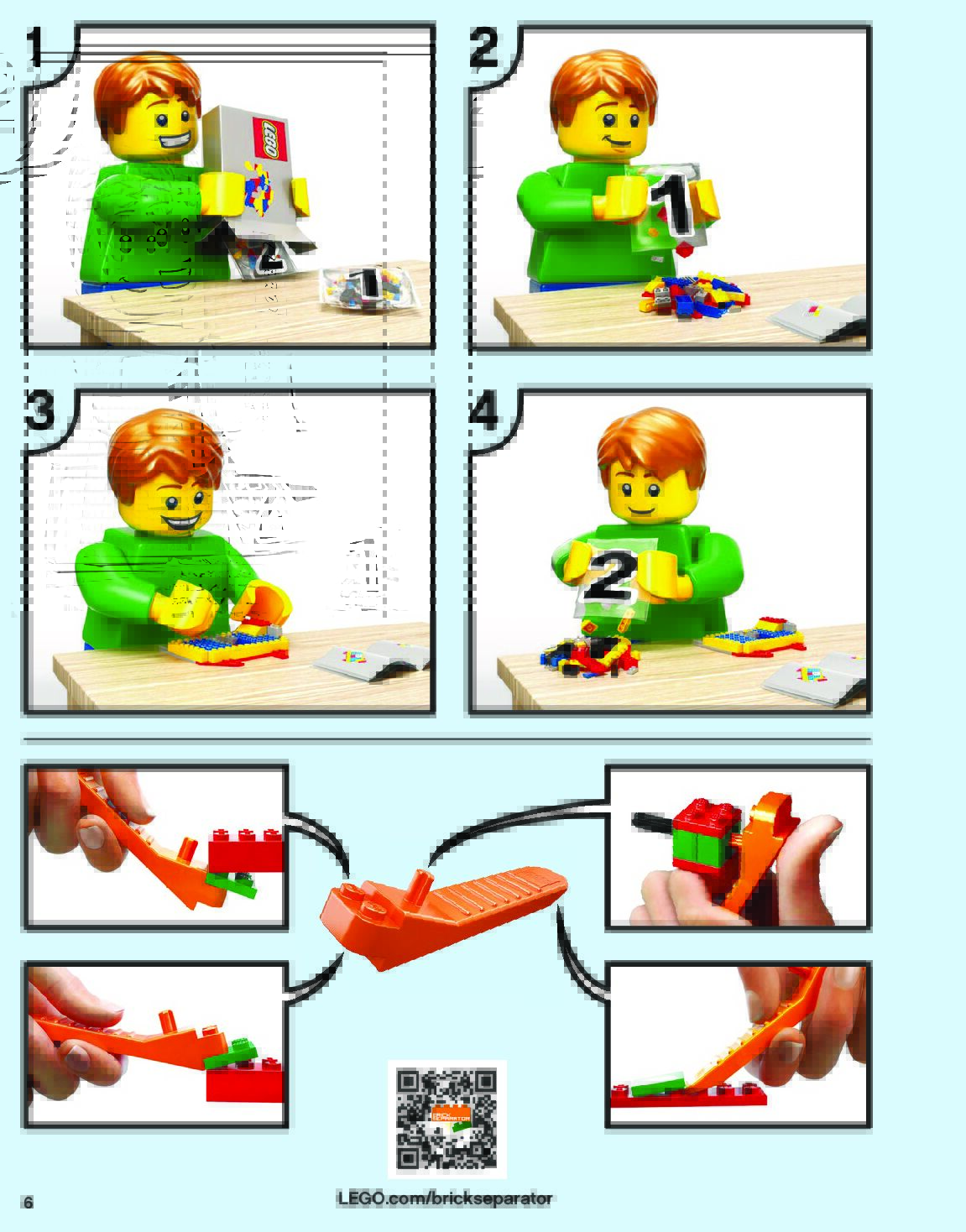 1

LEGO

2

1

2

1

3

4

2

BRICK SEPARATOR

6

LEGO.com/brickseparator