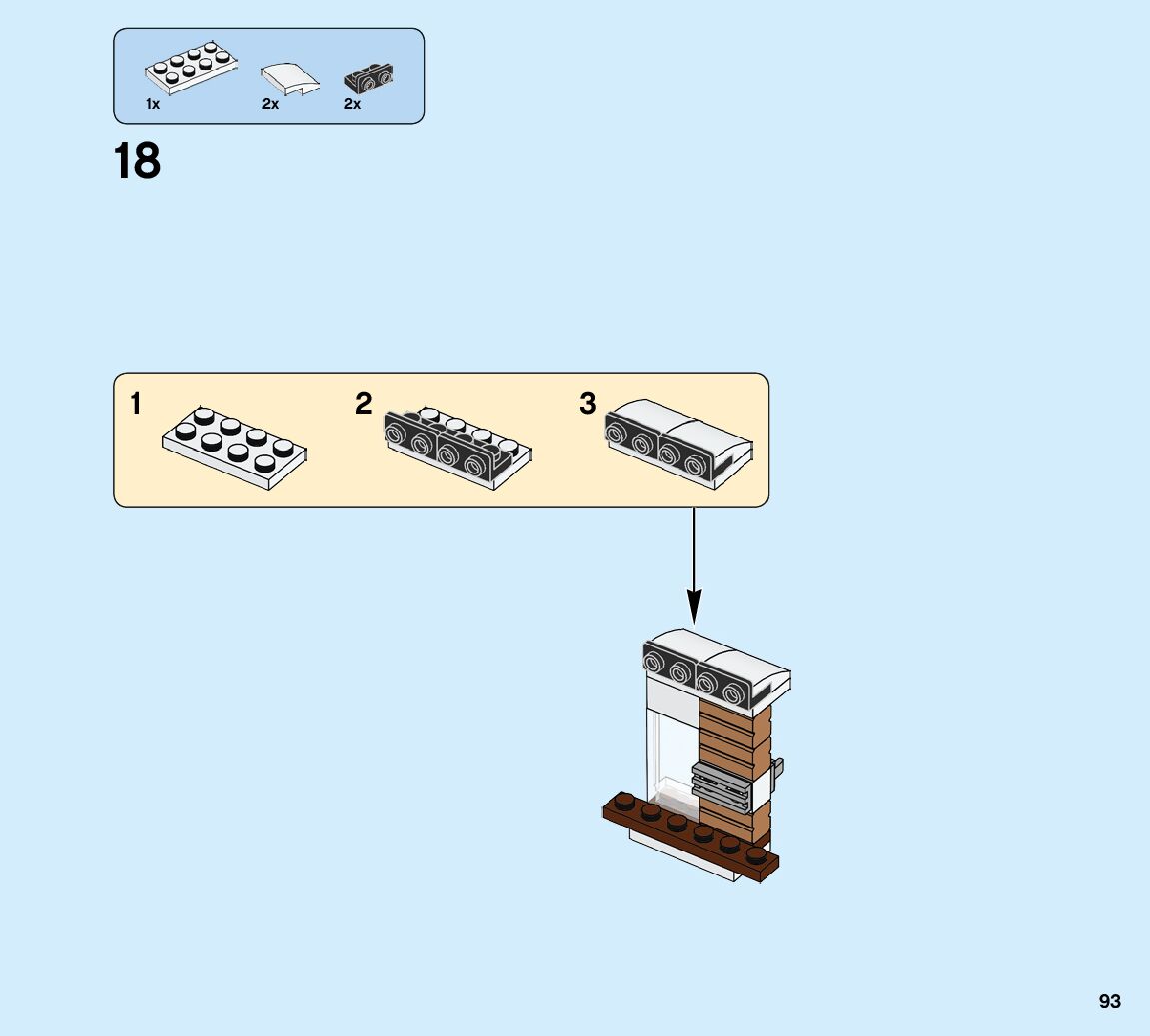 1x 2x 2x

18

1

2

3

93