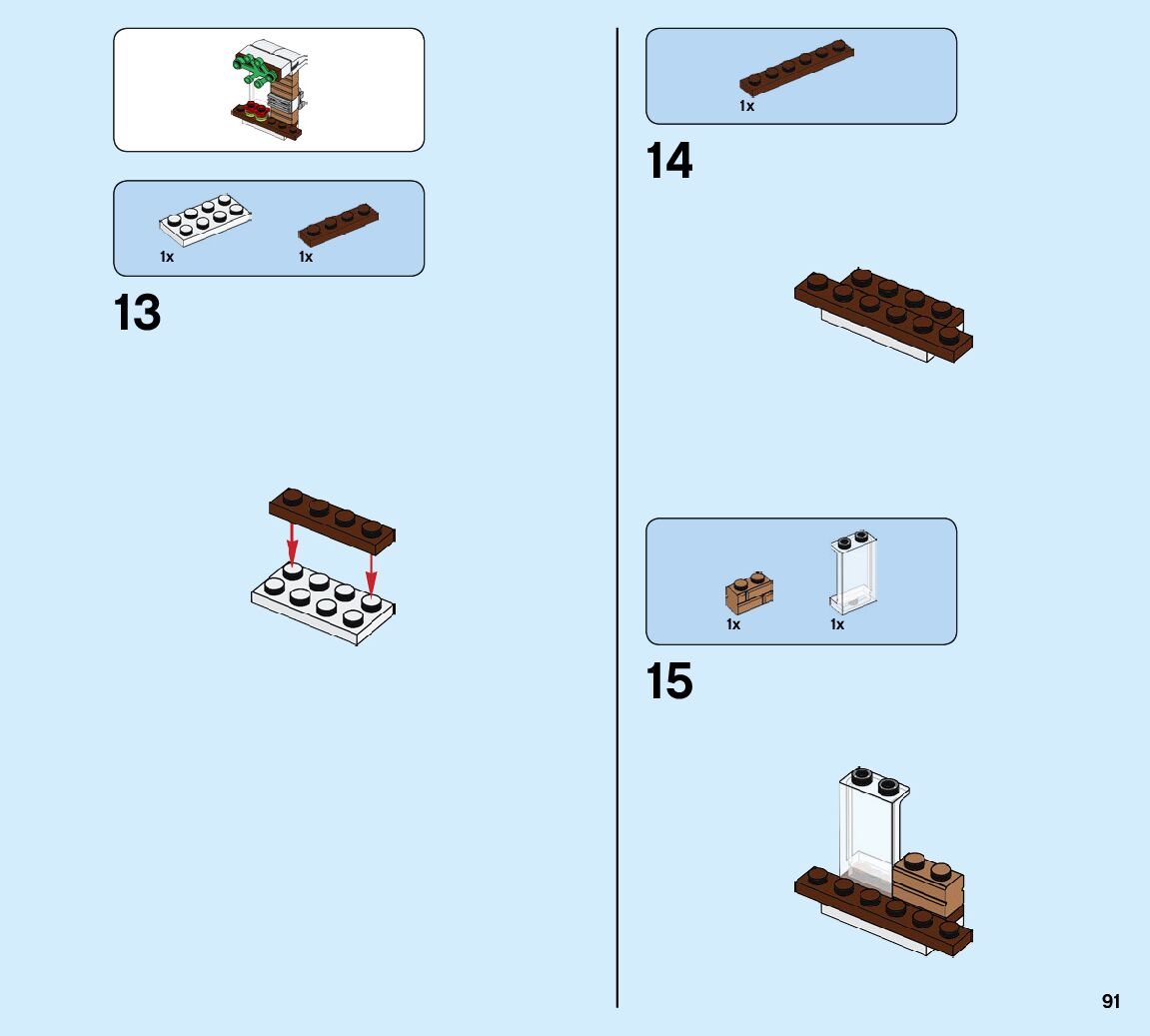 1x

1x

13

1x

14

1x

1x

15

91