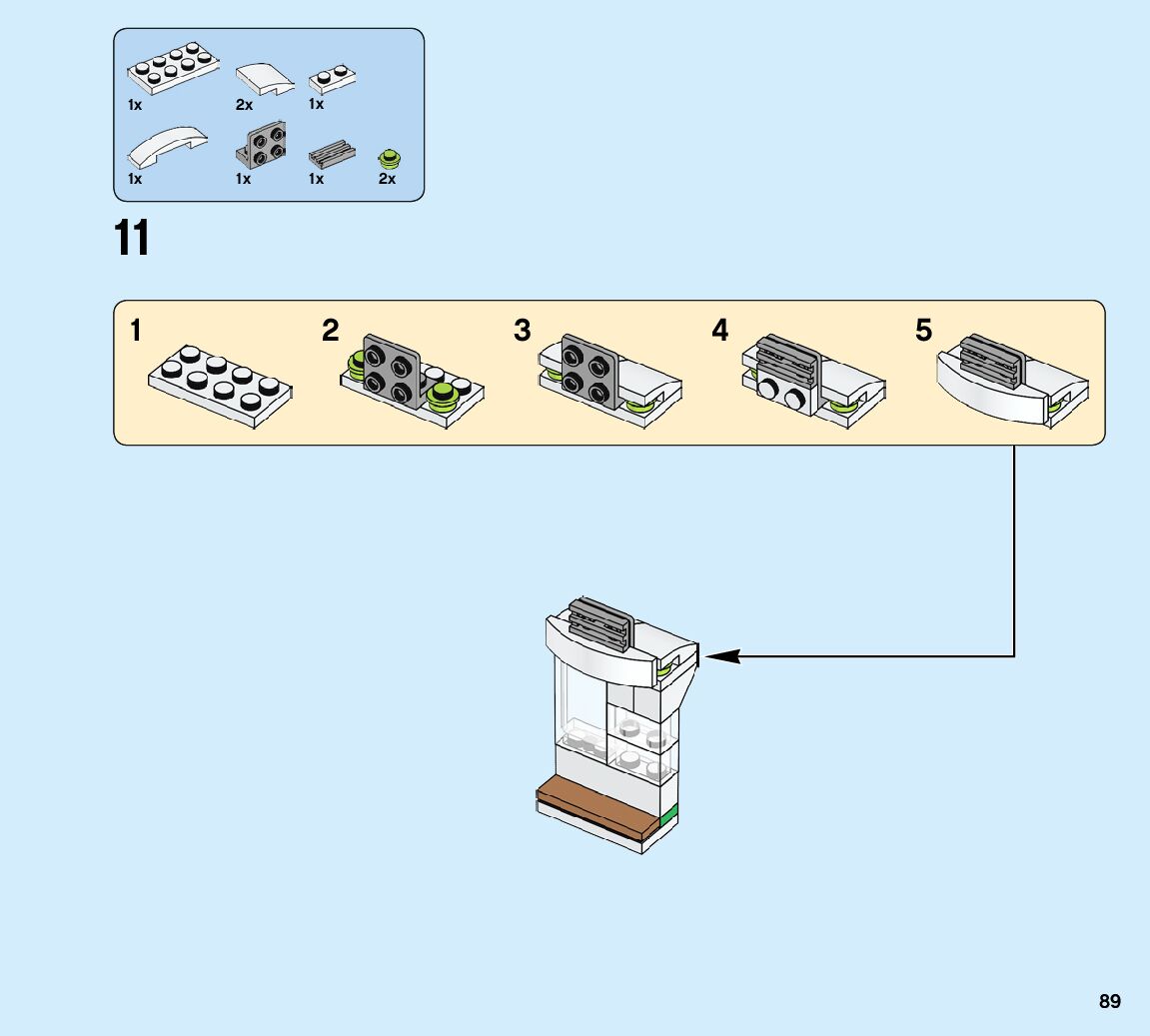 1x
2x
1x
1x
1x
1x
2x

11

1
2
3
4
5

89