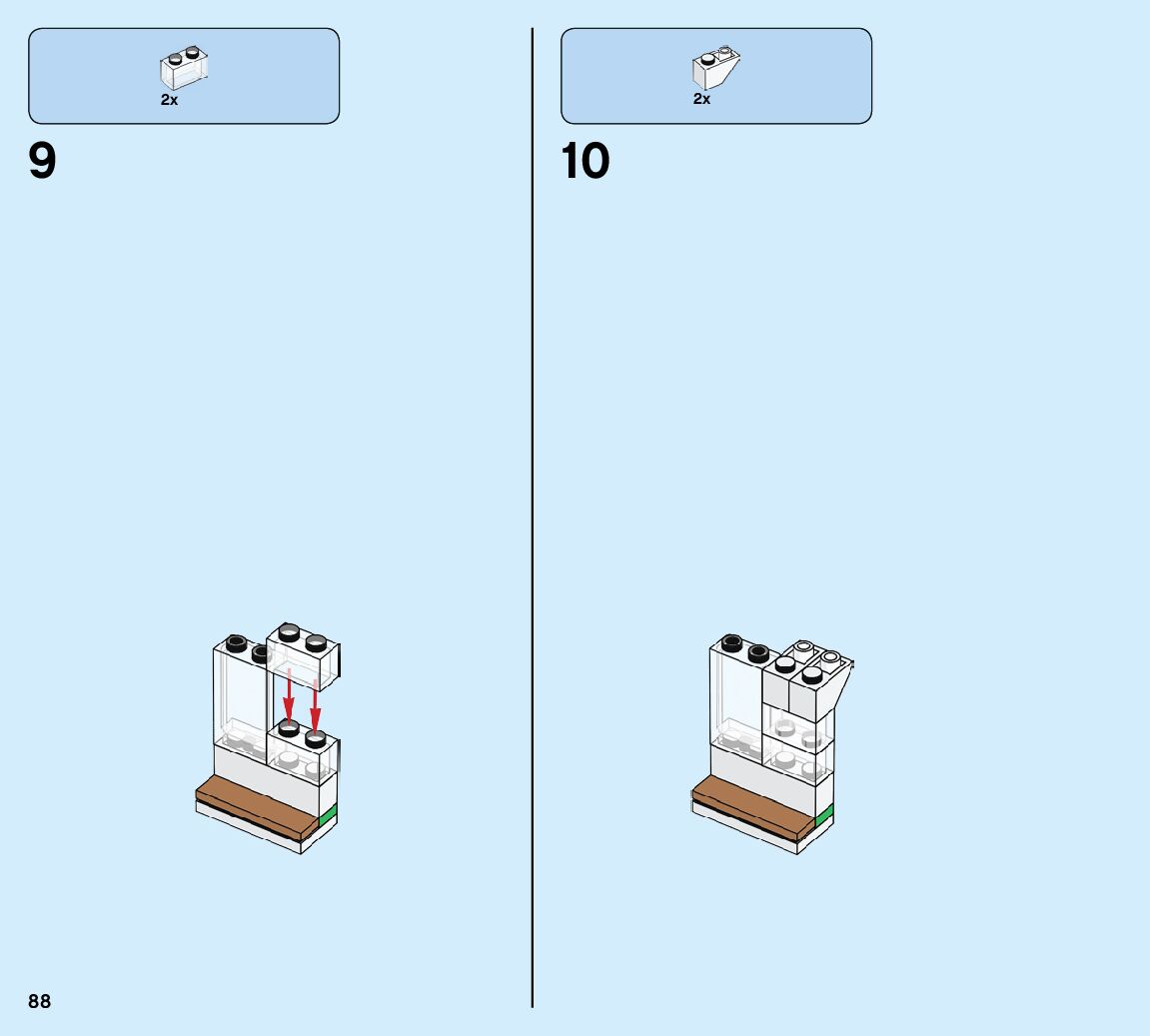 2x

9

2x

10

88