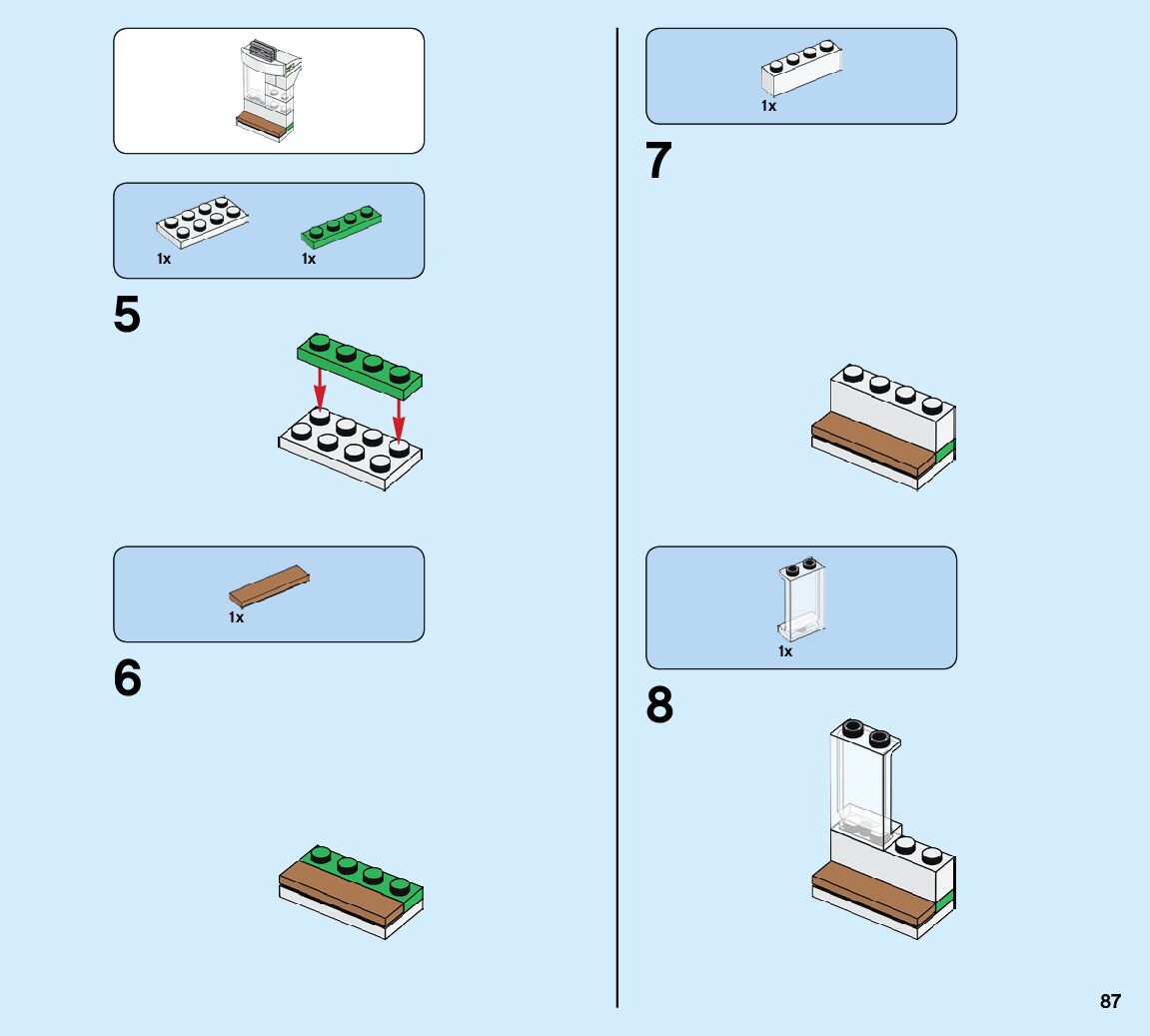 1x 1x

5

1x

6

1x

7

1x

8

87