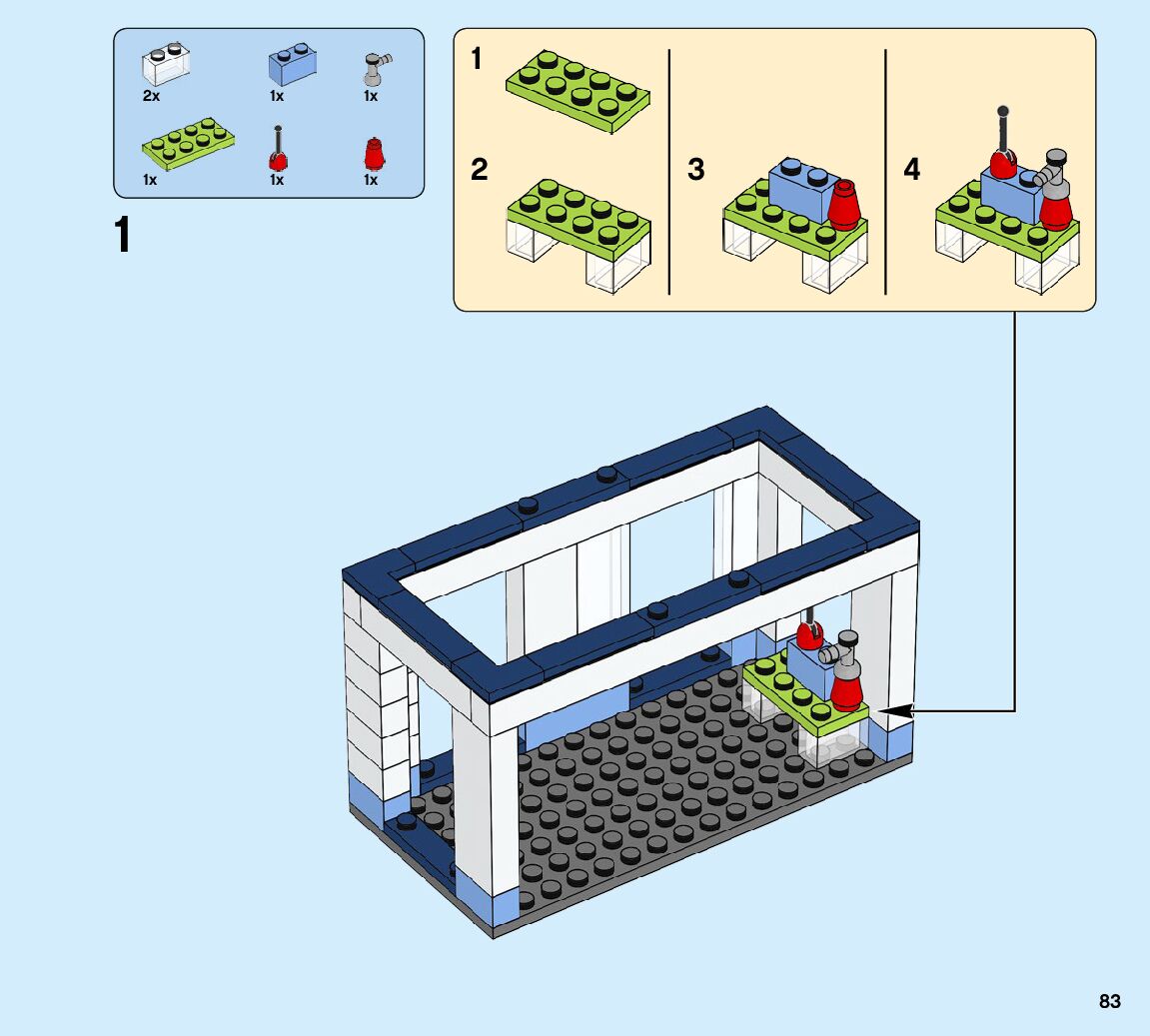 2x
1x
1x
1x
1x
1x

1

1

2

3

4

83