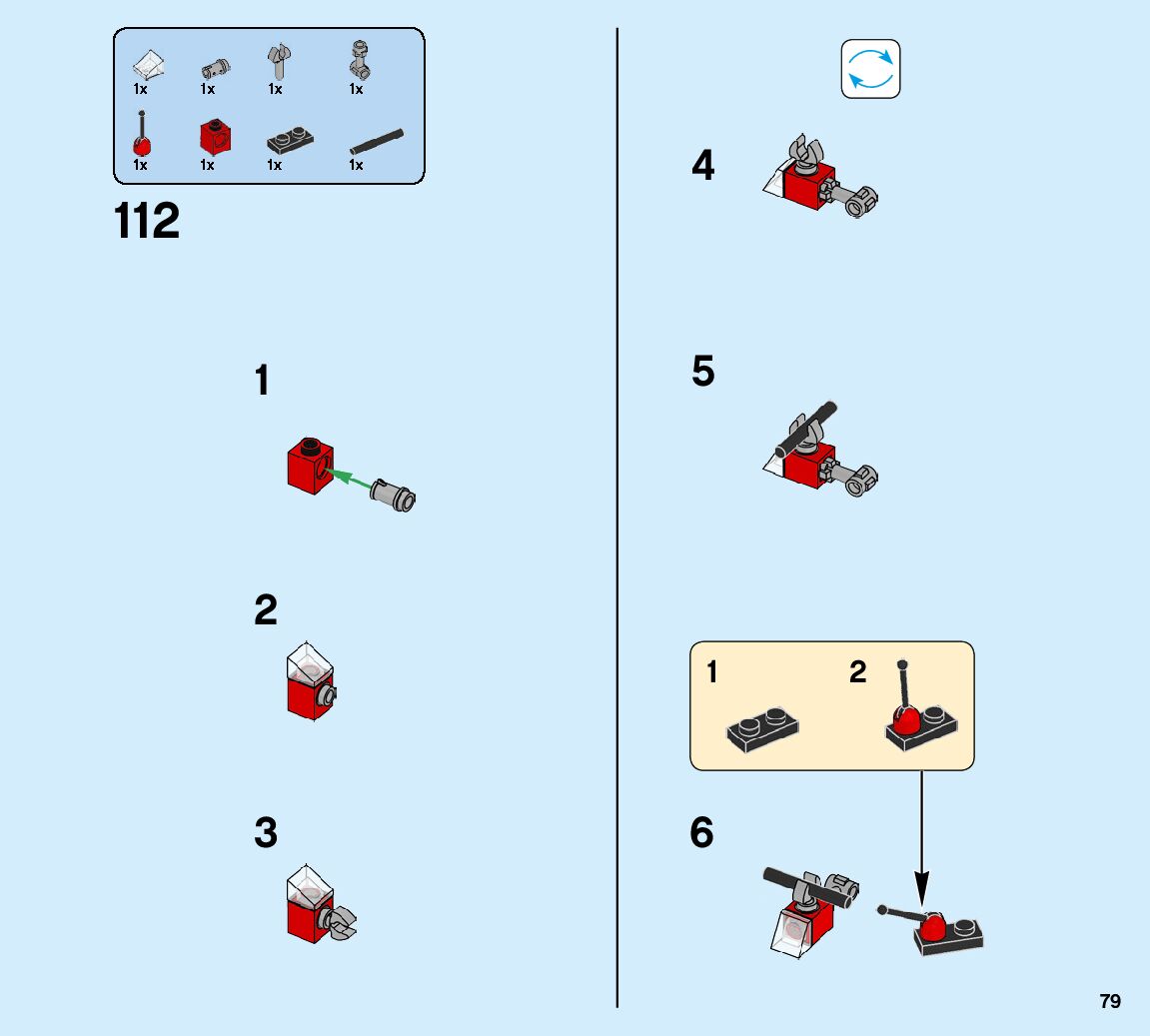 1x
1x
1x
1x
1x
1x
1x
1x

112

1

2

3

4

5

1

2

6

79