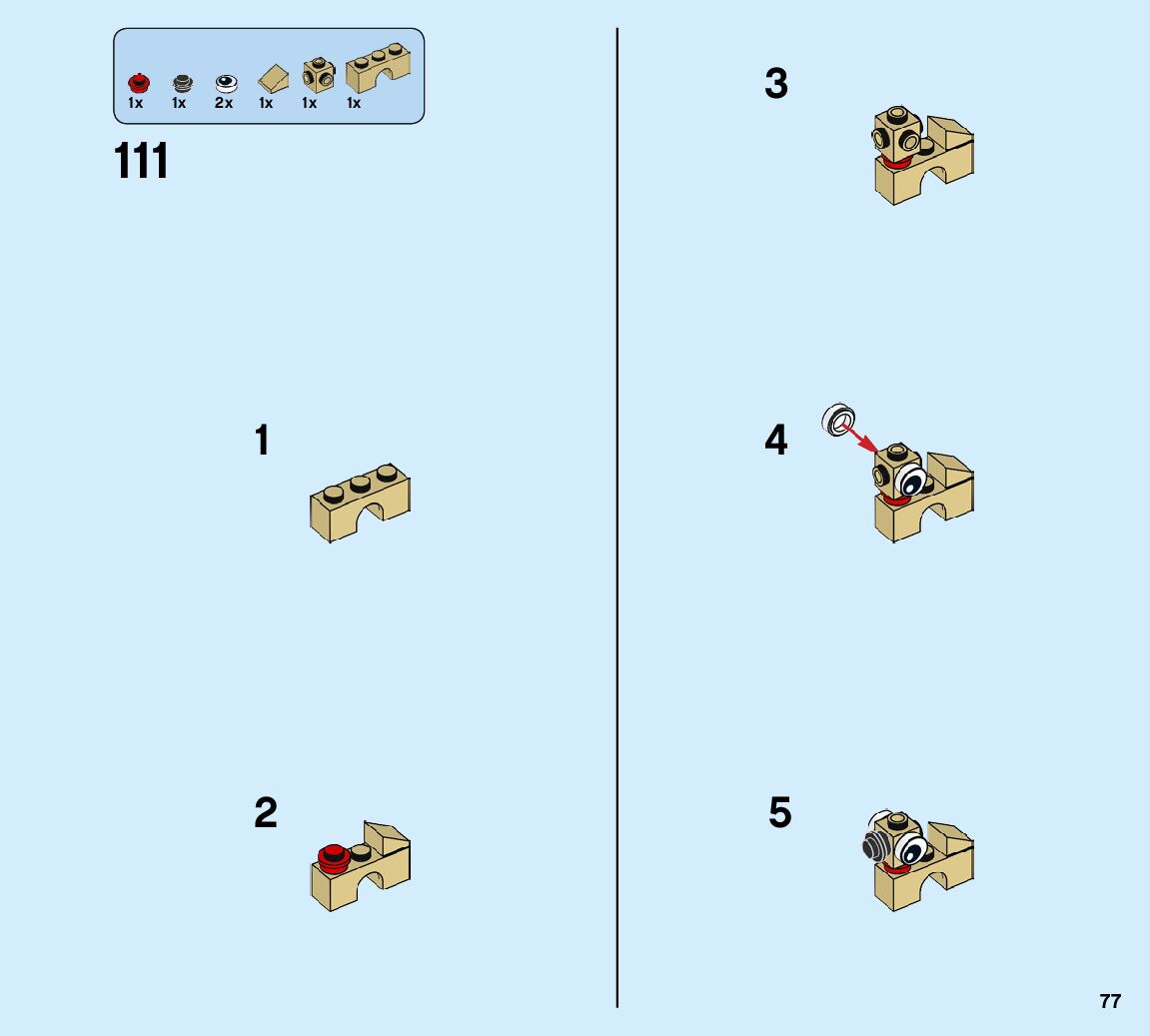 1x 1x 2x 1x 1x 1x

111

1

2

3

4

5

77