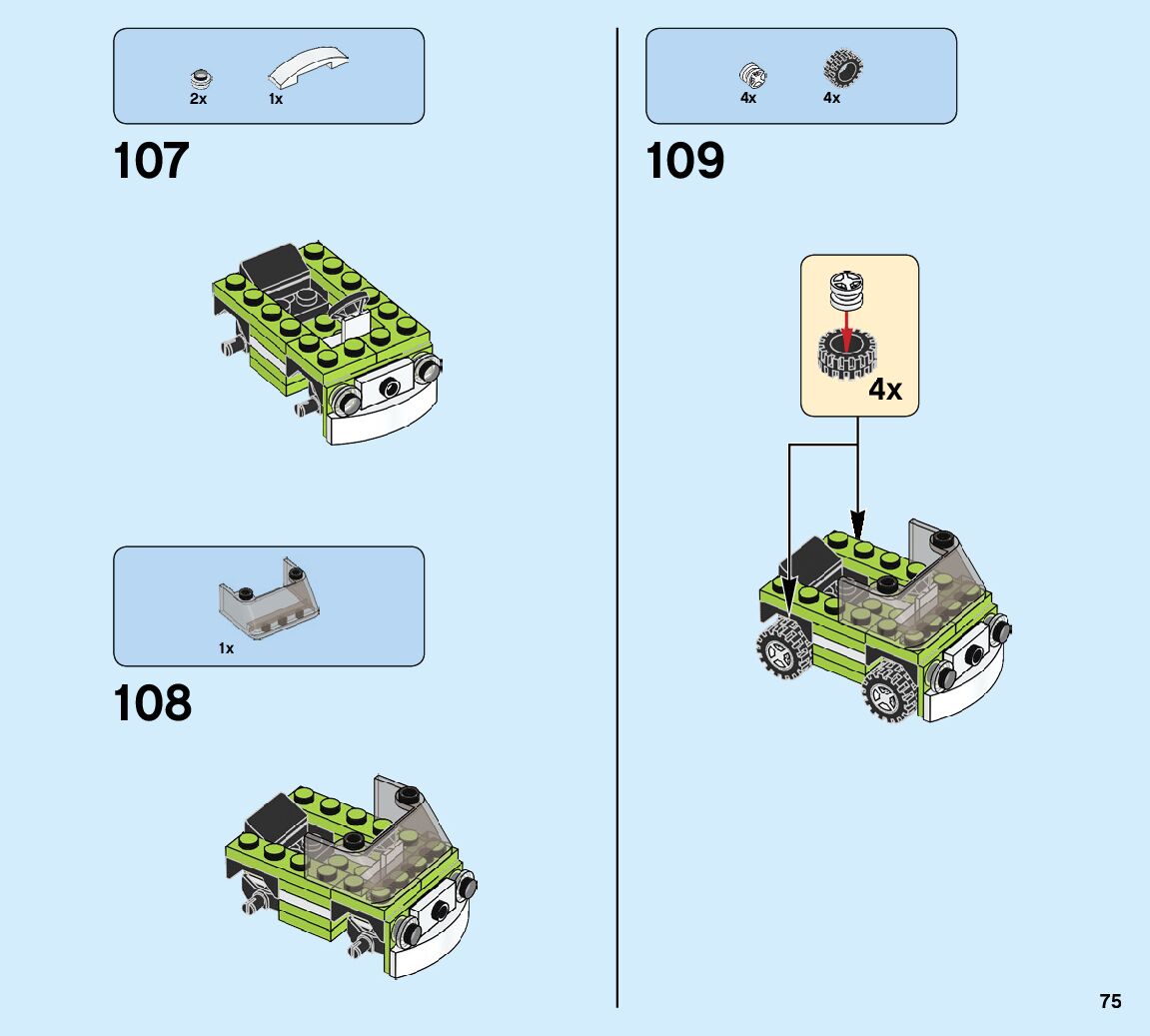 2x 1x

107

1x

108

4x 4x

109

4x

75