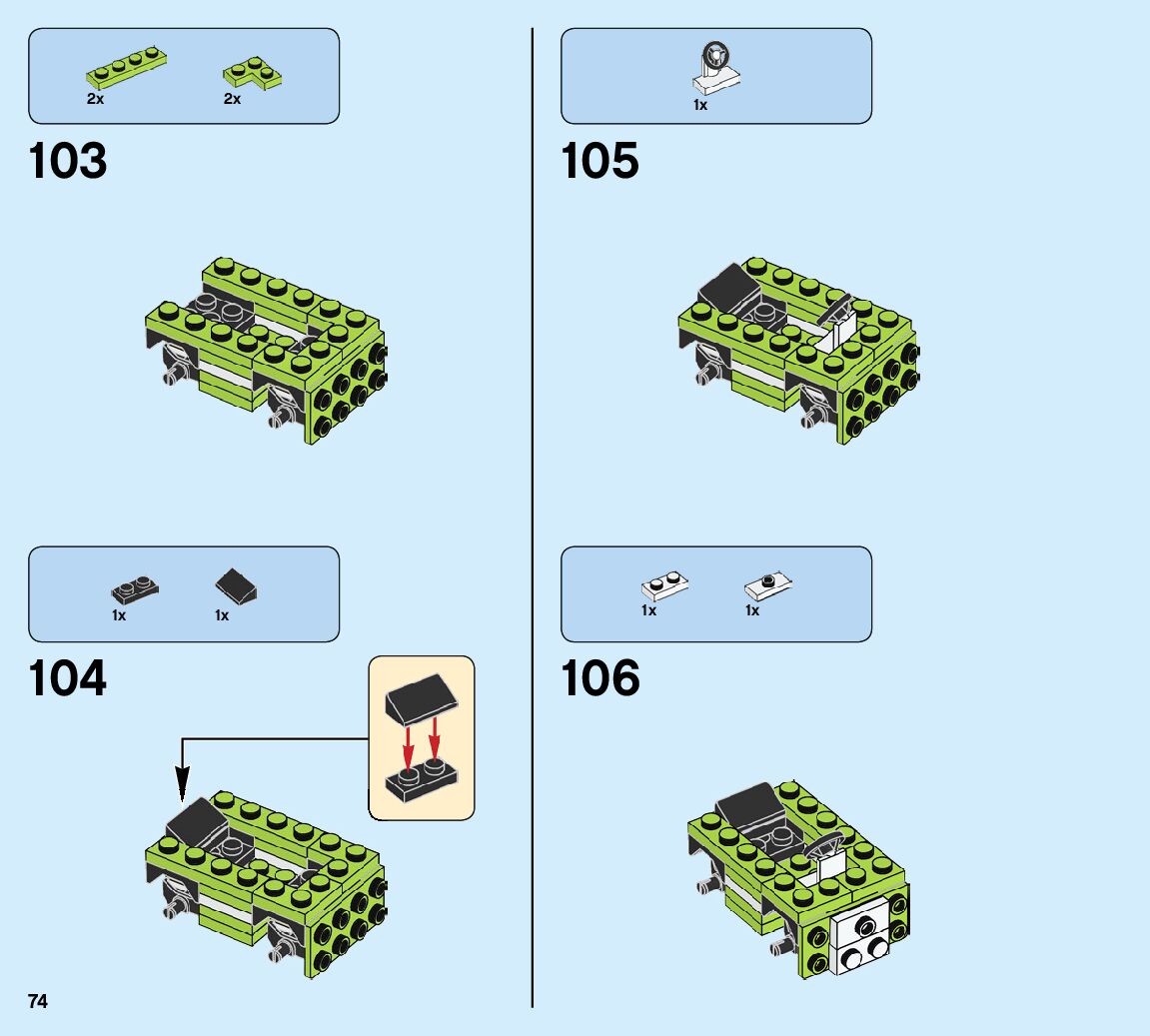 2x 2x

103

1x 1x

104

74

1x

105

1x 1x

106