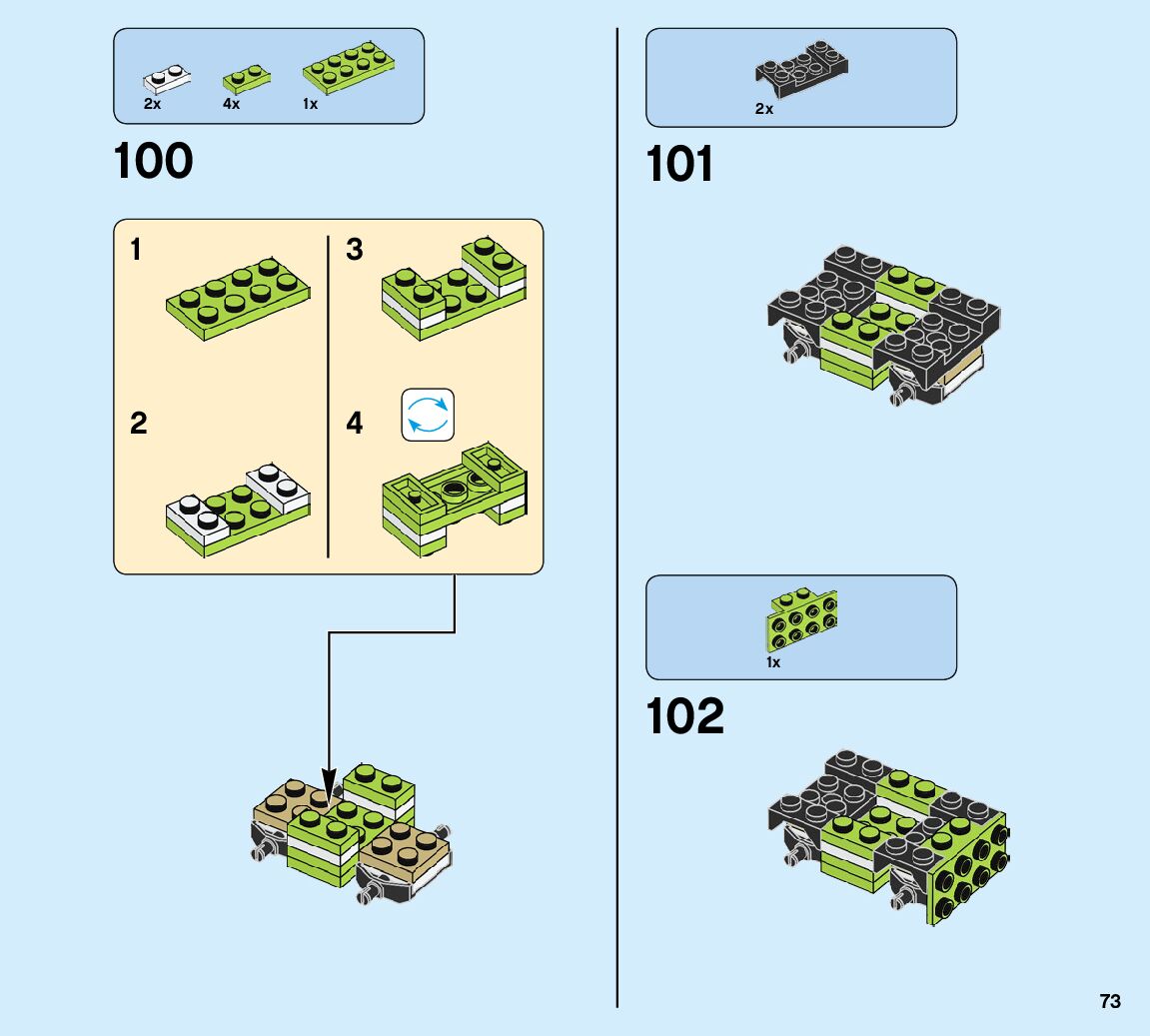 2x 4x 1x

100

1

2

3

4

2x

101

1x

102

73