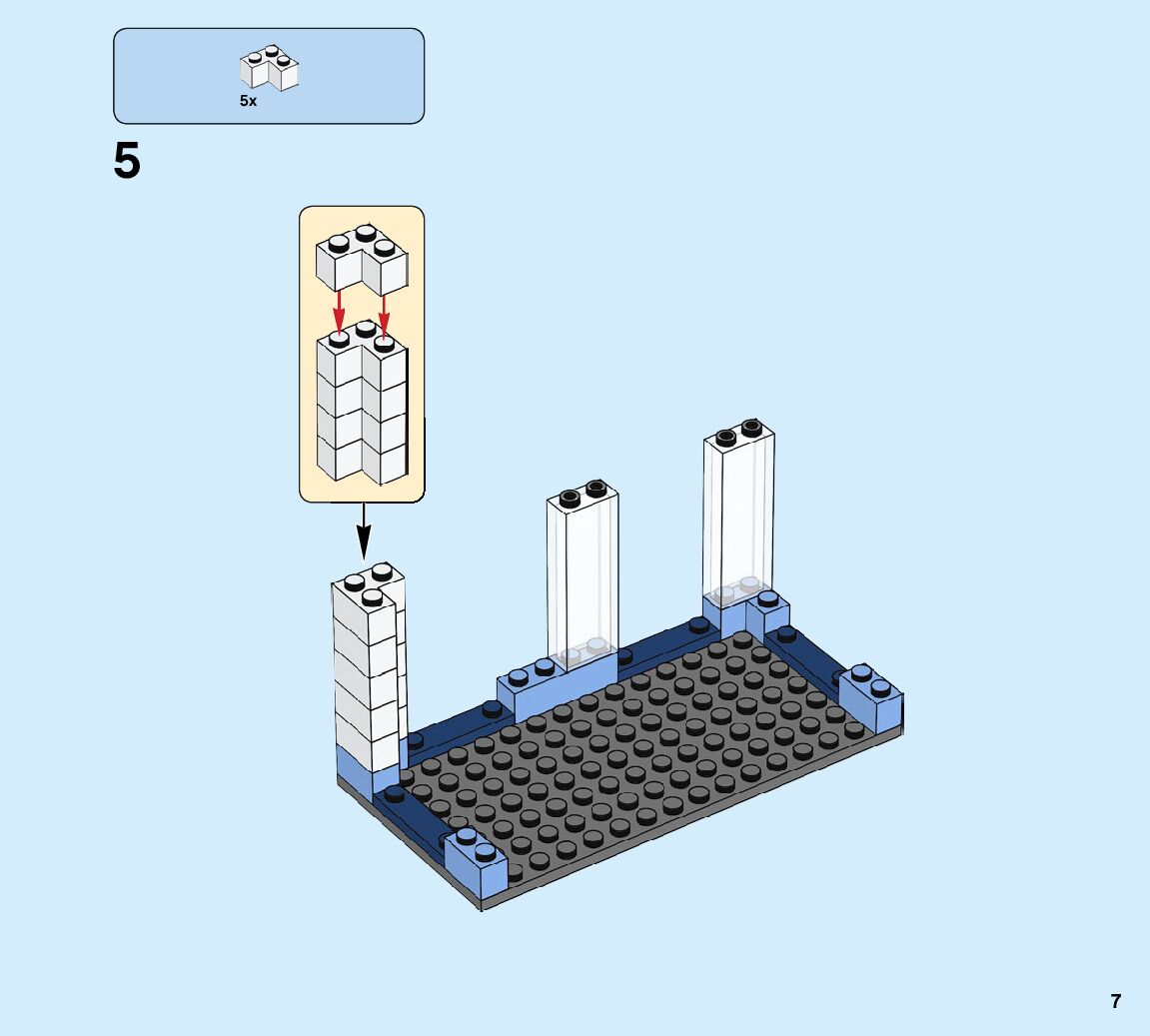 5x

5

7