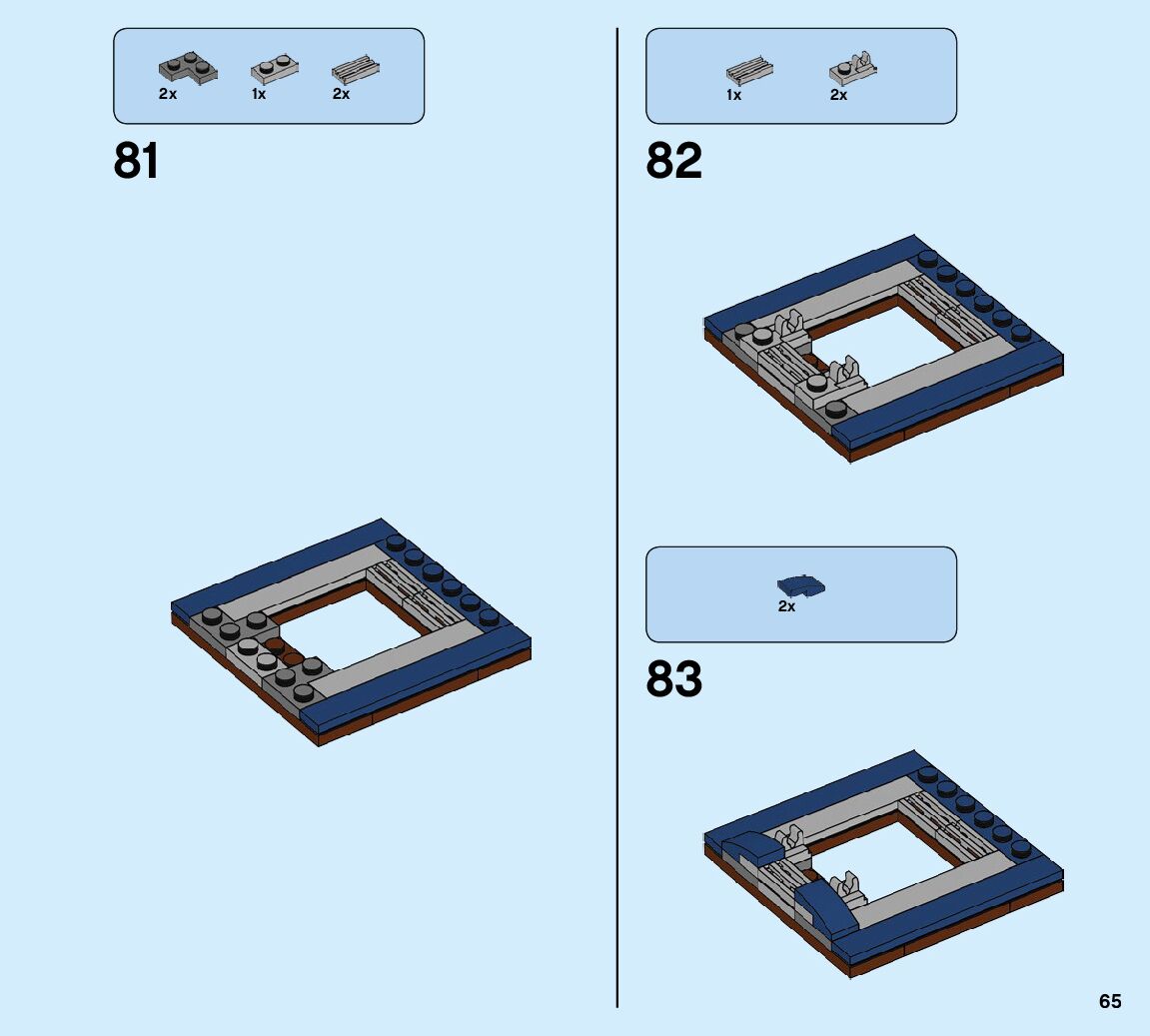 2x 1x 2x

81

1x 2x

82

2x

83

65