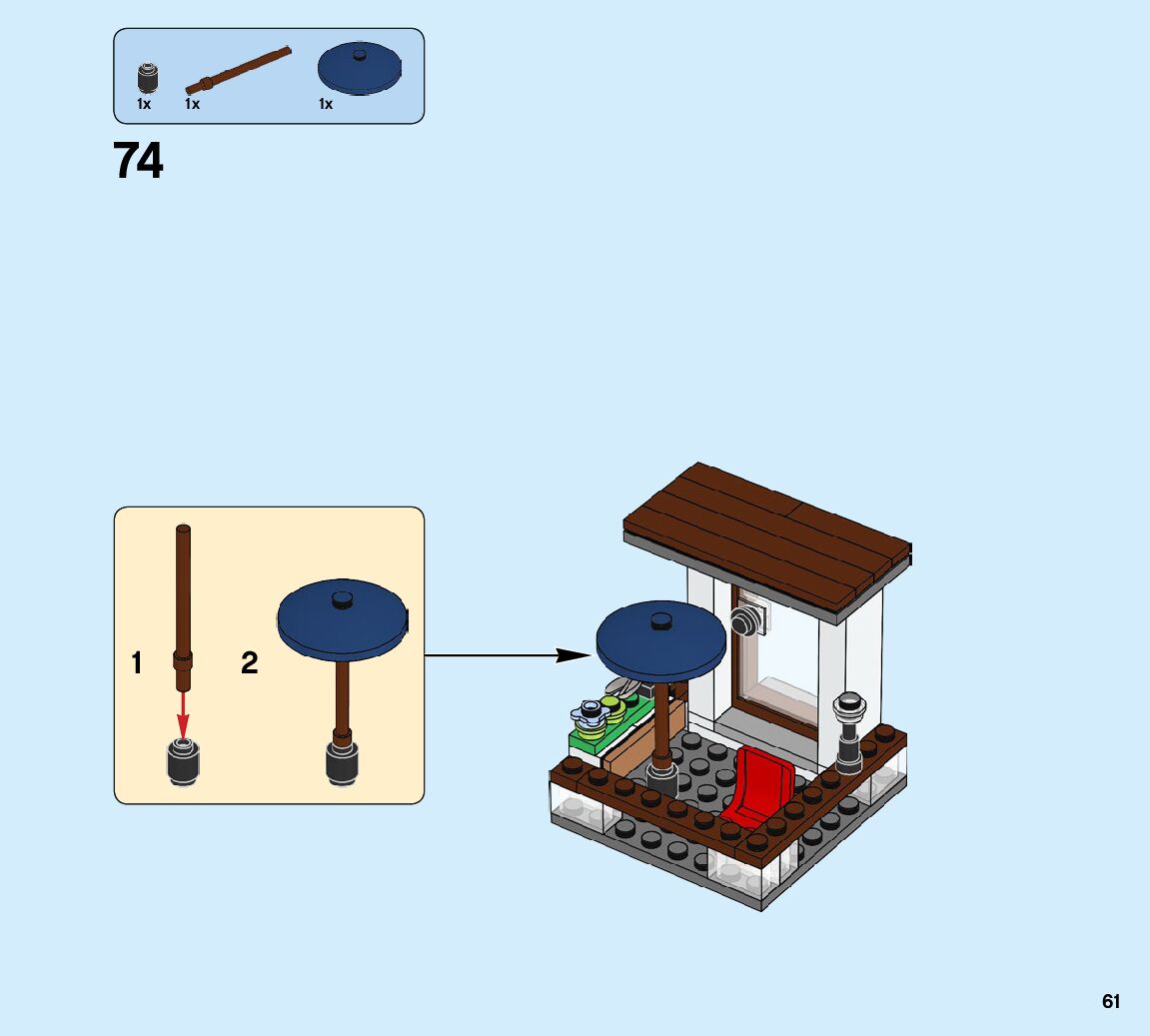 1x 1x 1x

74

1

2

61