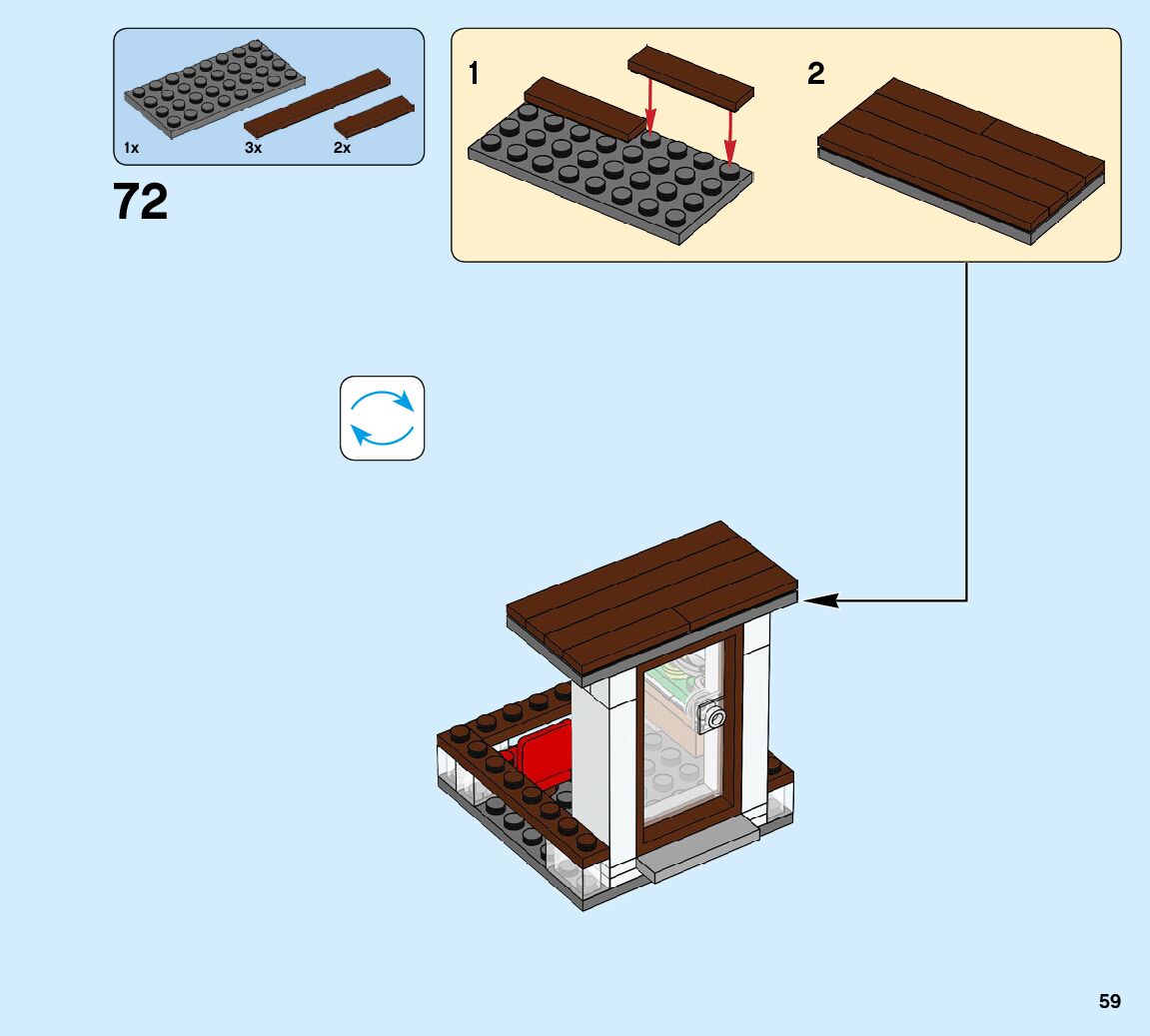 1x 3x 2x

72

1

2

59