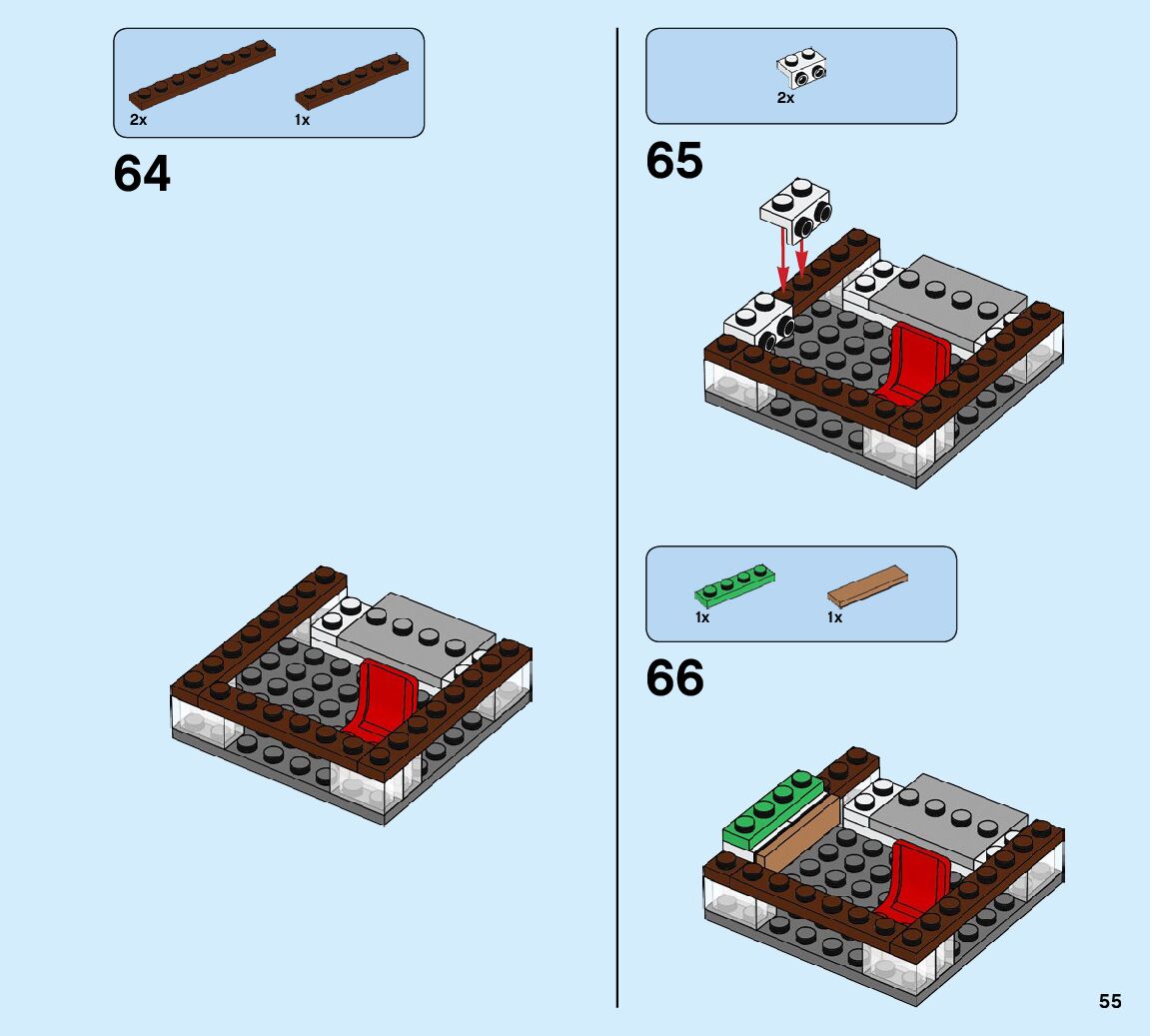 2x

1x

64

2x

65

1x

1x

66

55