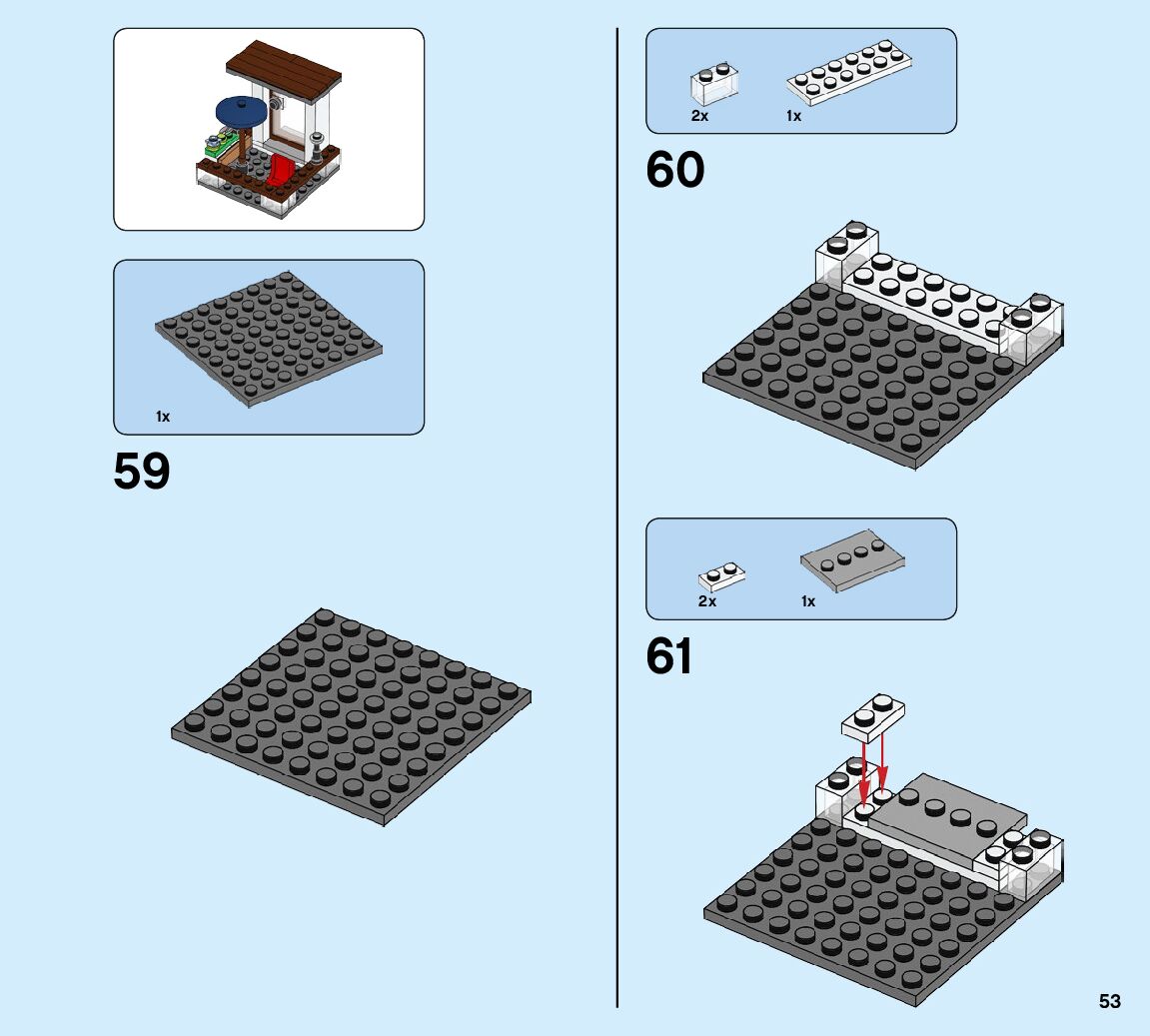 1x

59

2x 1x

60

2x 1x

61

53