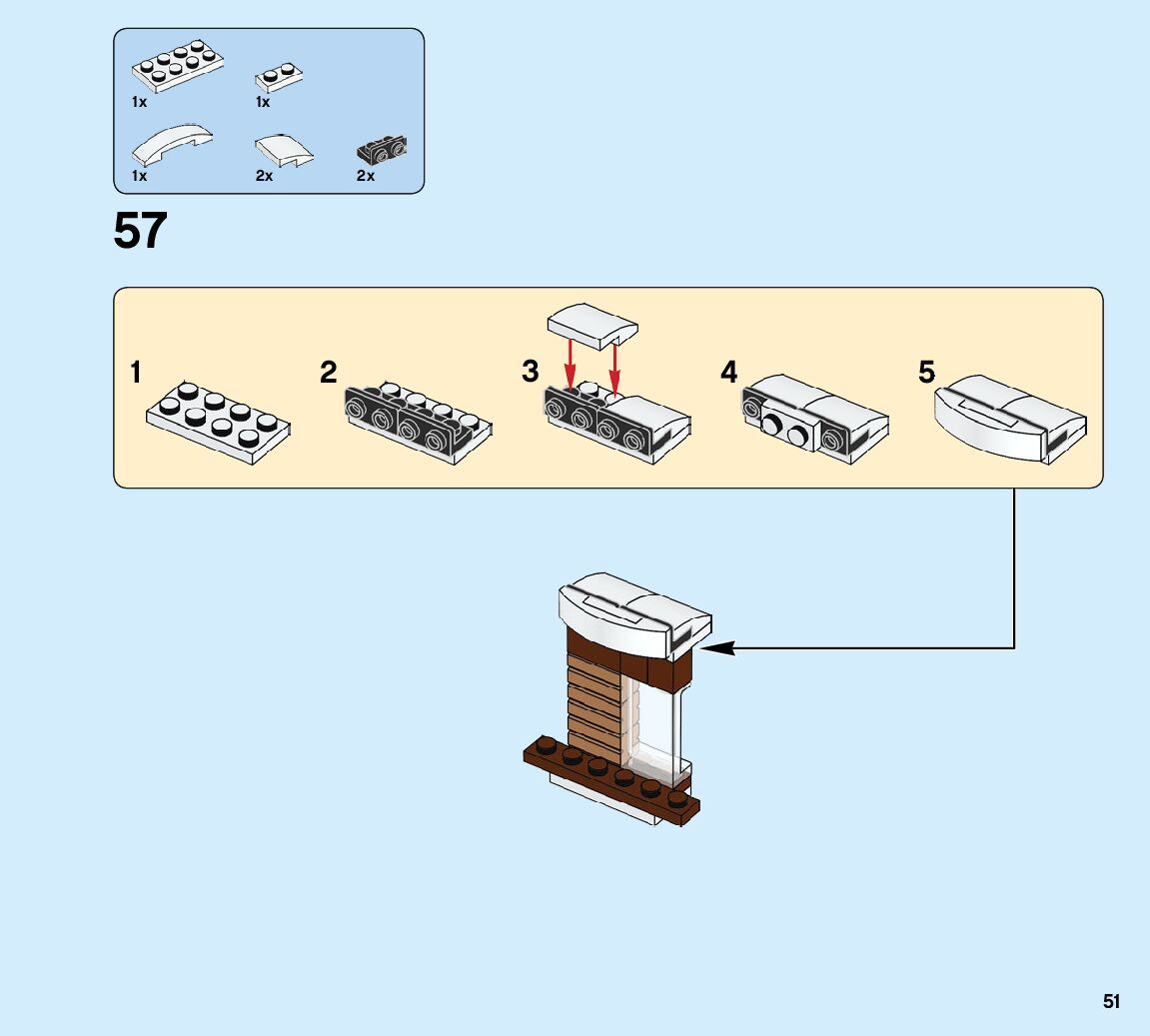 1x 1x

1x 2x 2x

57

1 2 3 4 5

51