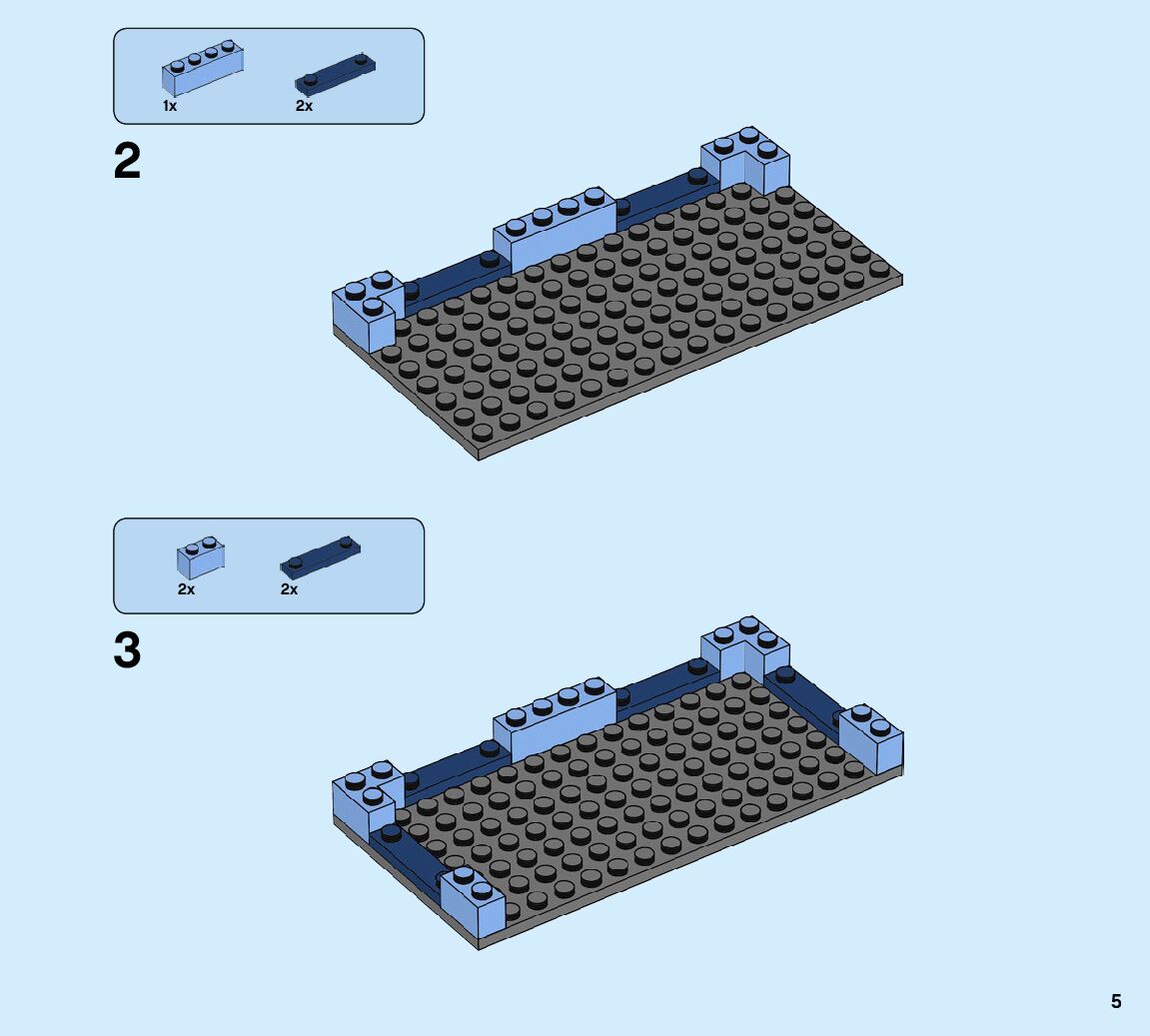 1x

2x

2

2x

2x

3

5