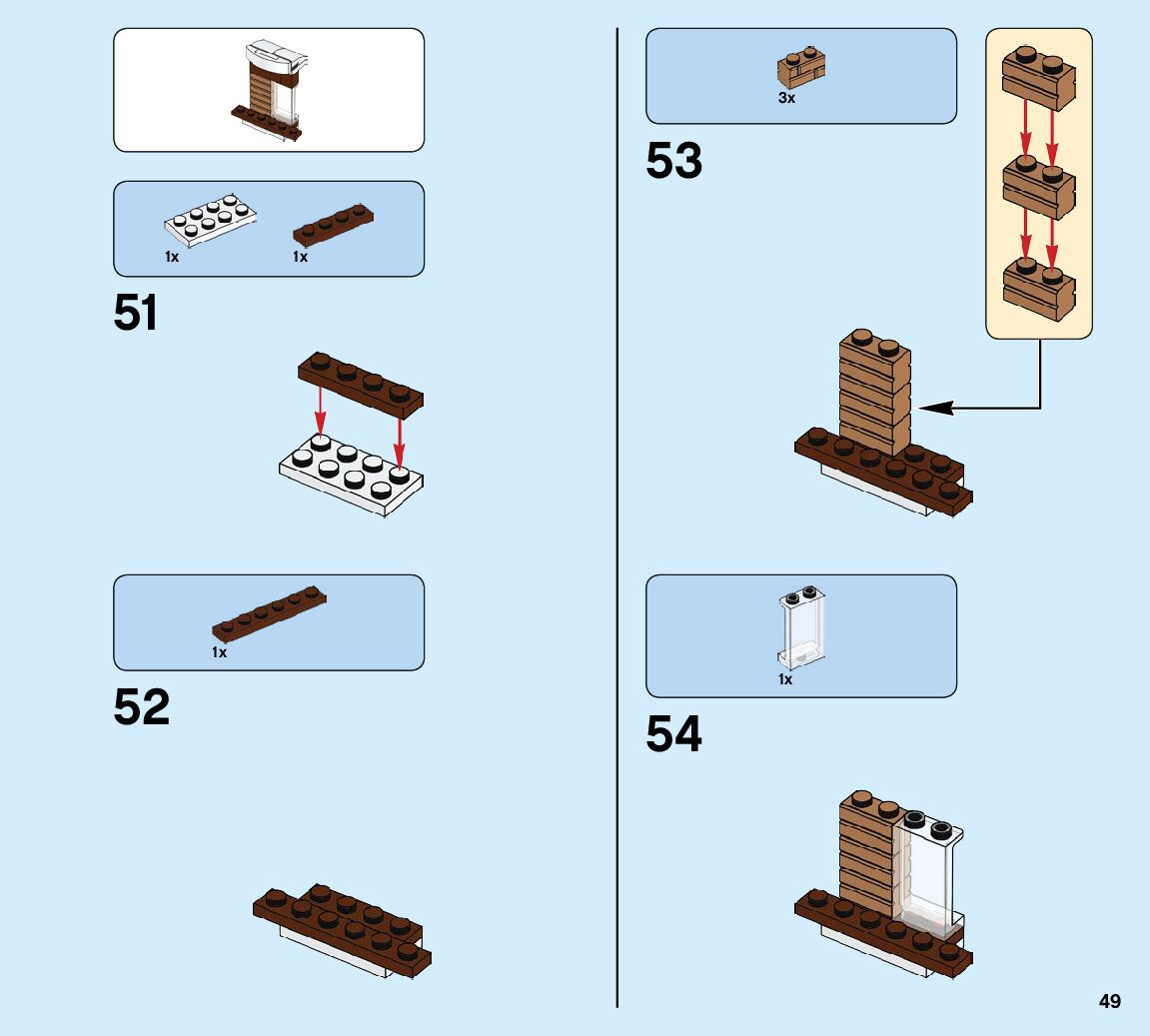 1x
1x

51

1x

52

3x

53

1x

54

49