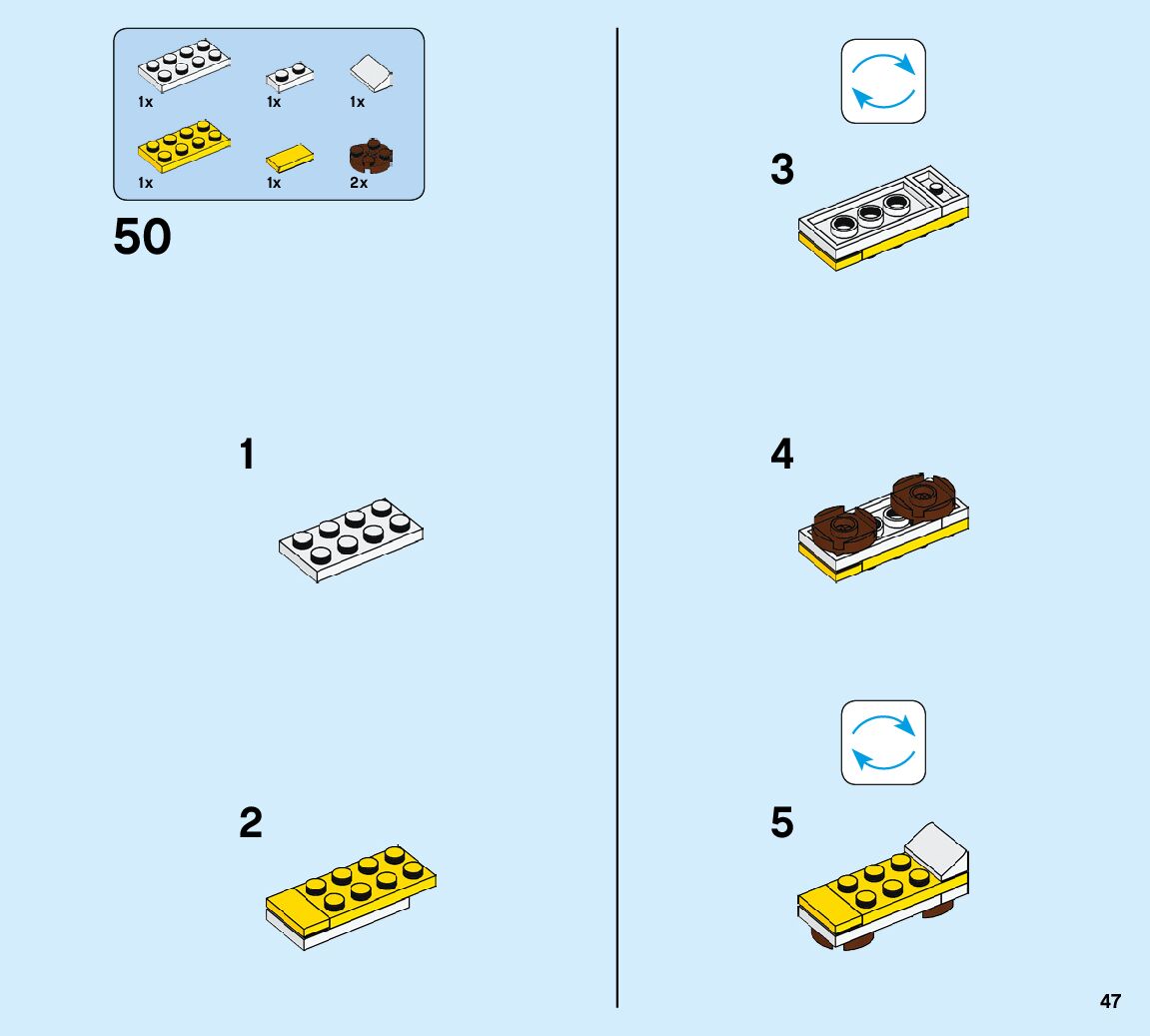 1x 1x 1x
1x 1x 2x

50

1

2

3

4

5

47