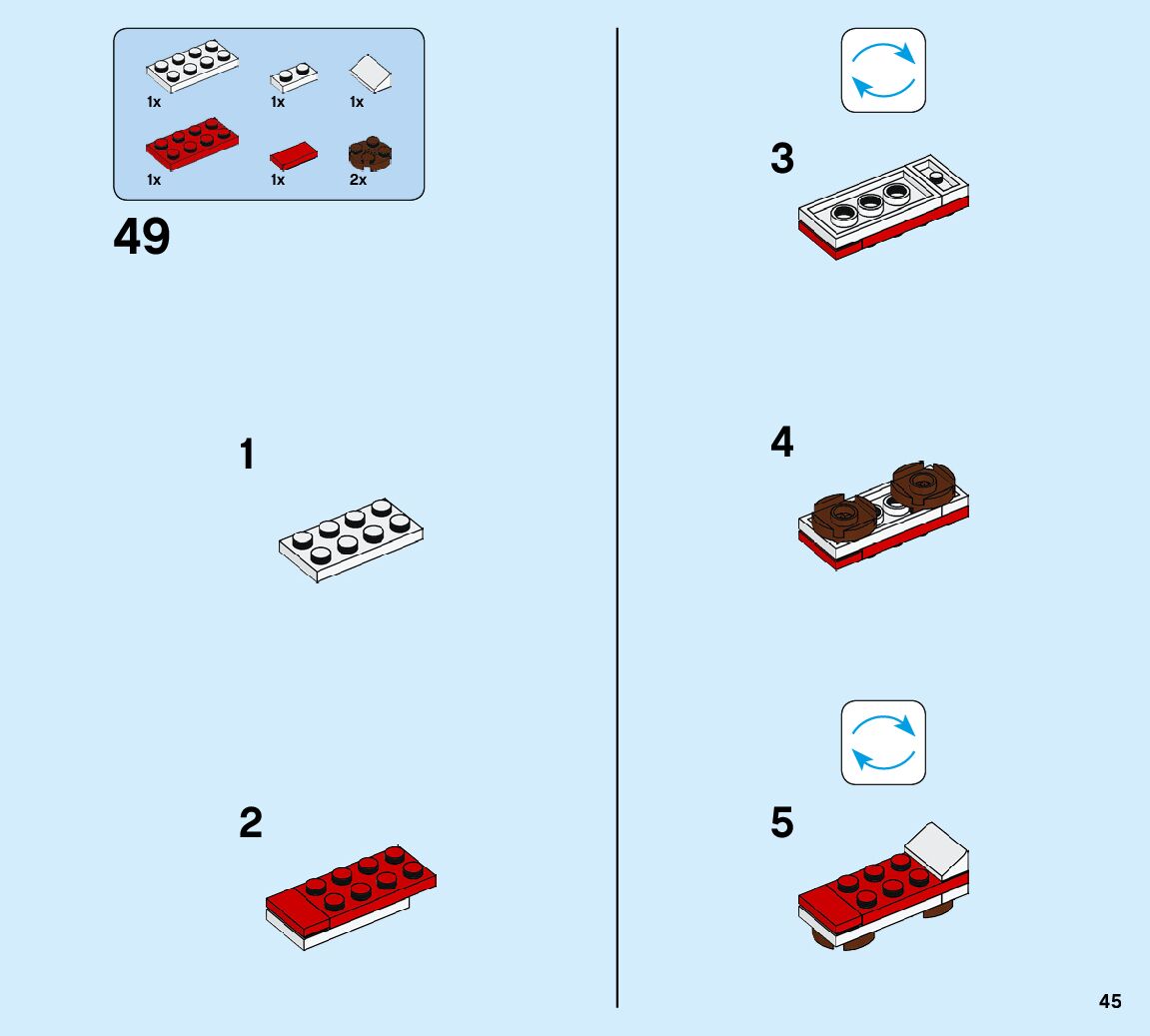 1x
1x
1x
1x
1x
2x

49

1

2

3

4

5

45