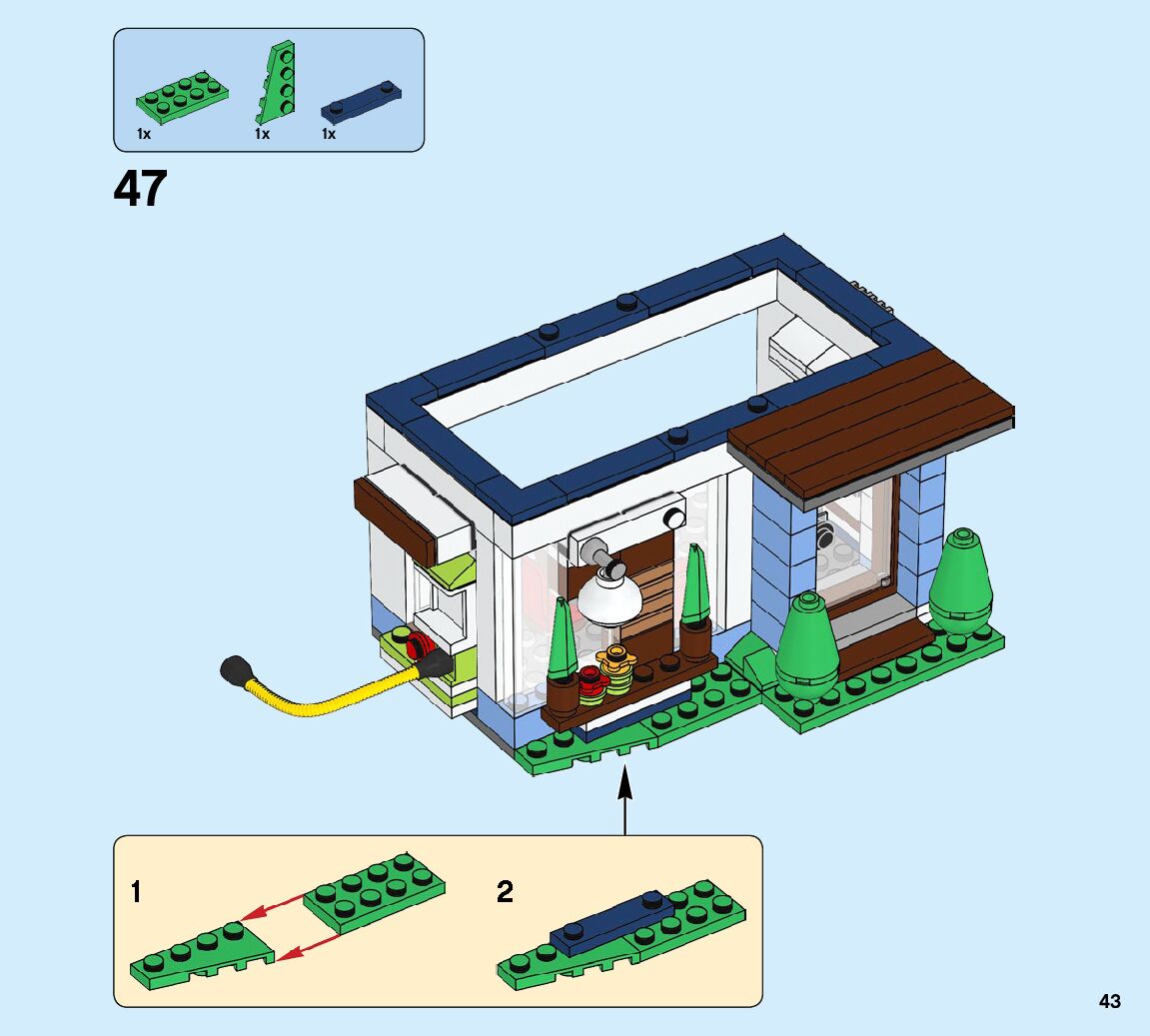 1x 1x 1x

47

1

2

43