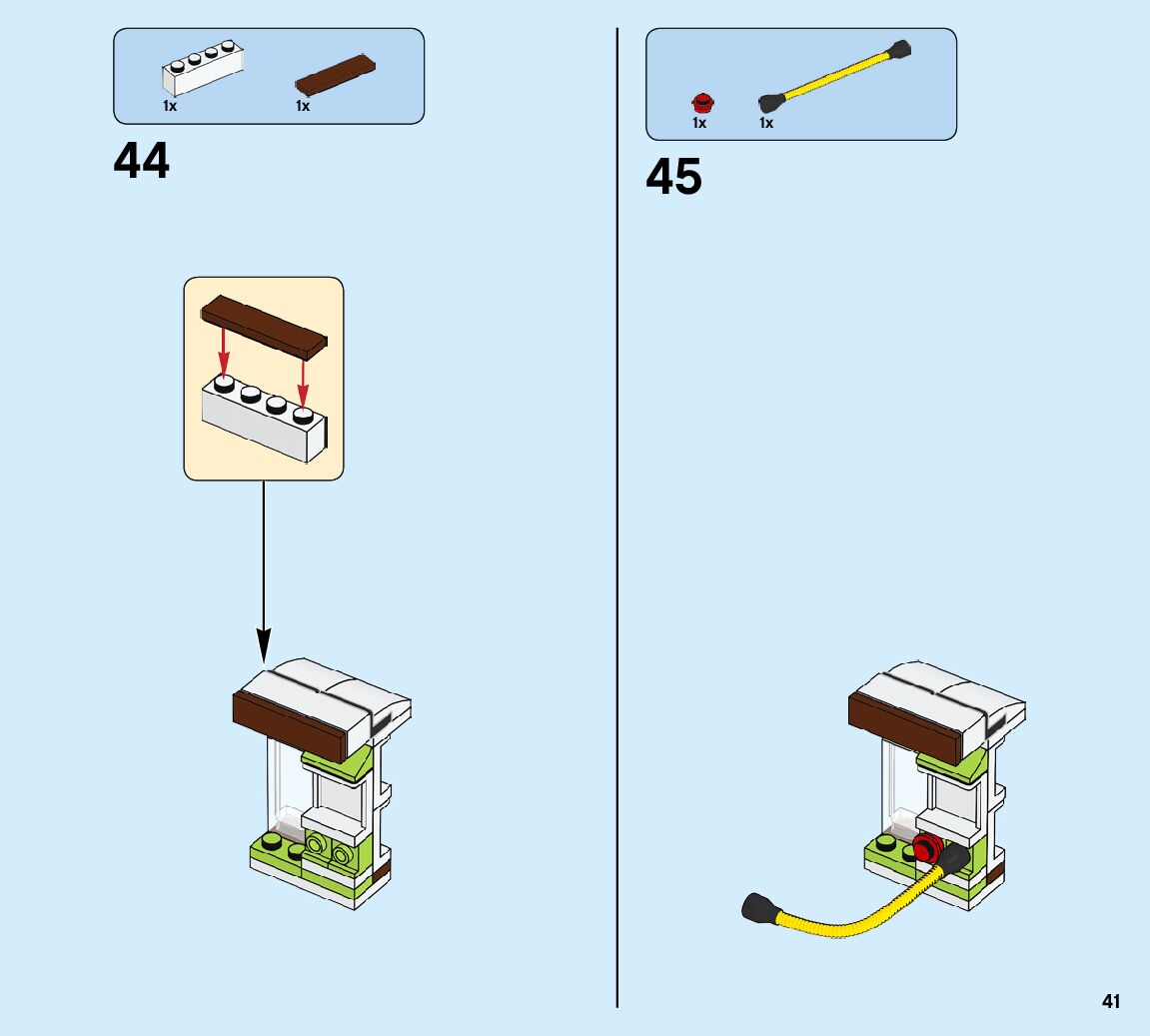 1x 1x

44

1x 1x

45

41