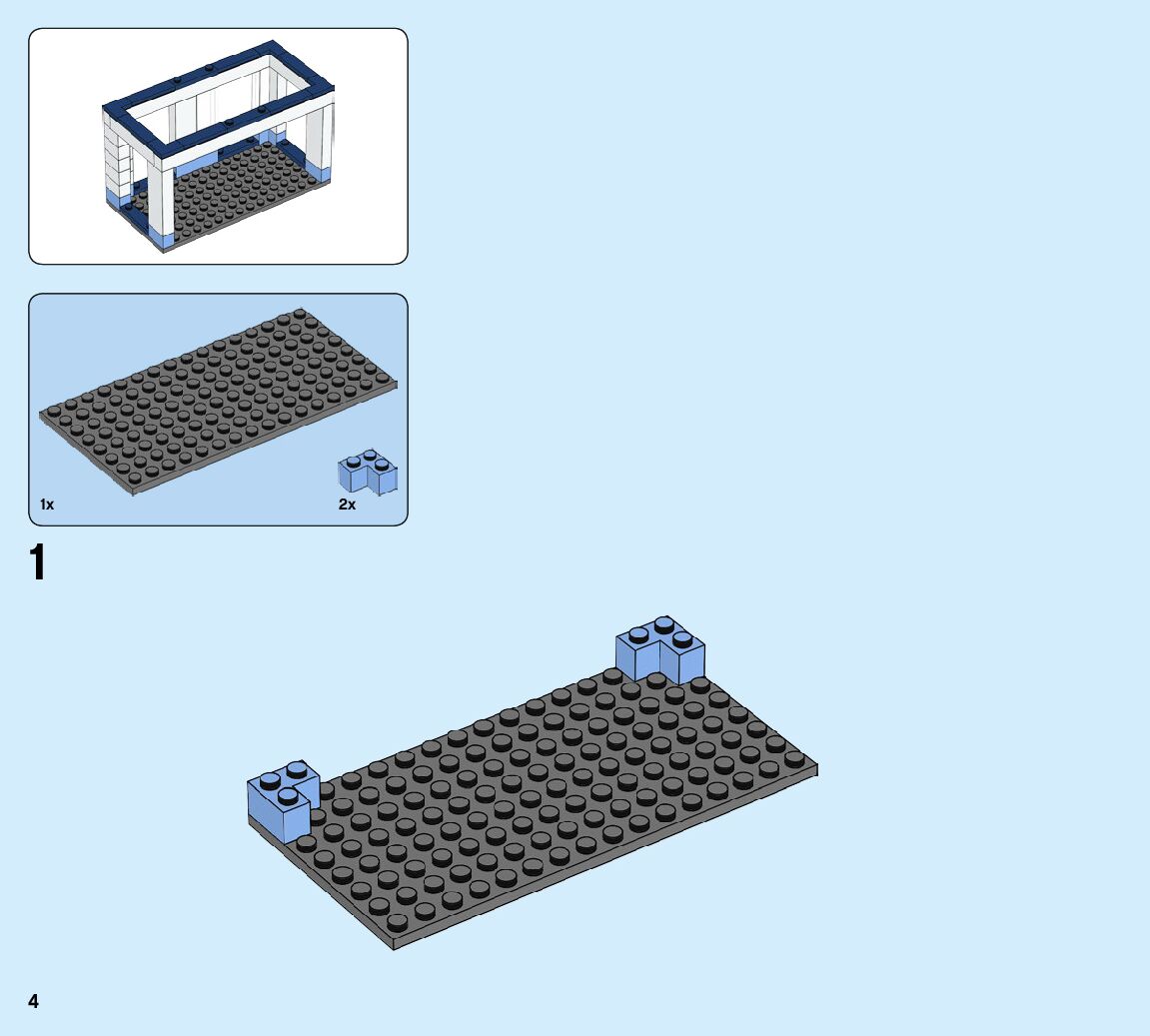 1x

2x

1

4