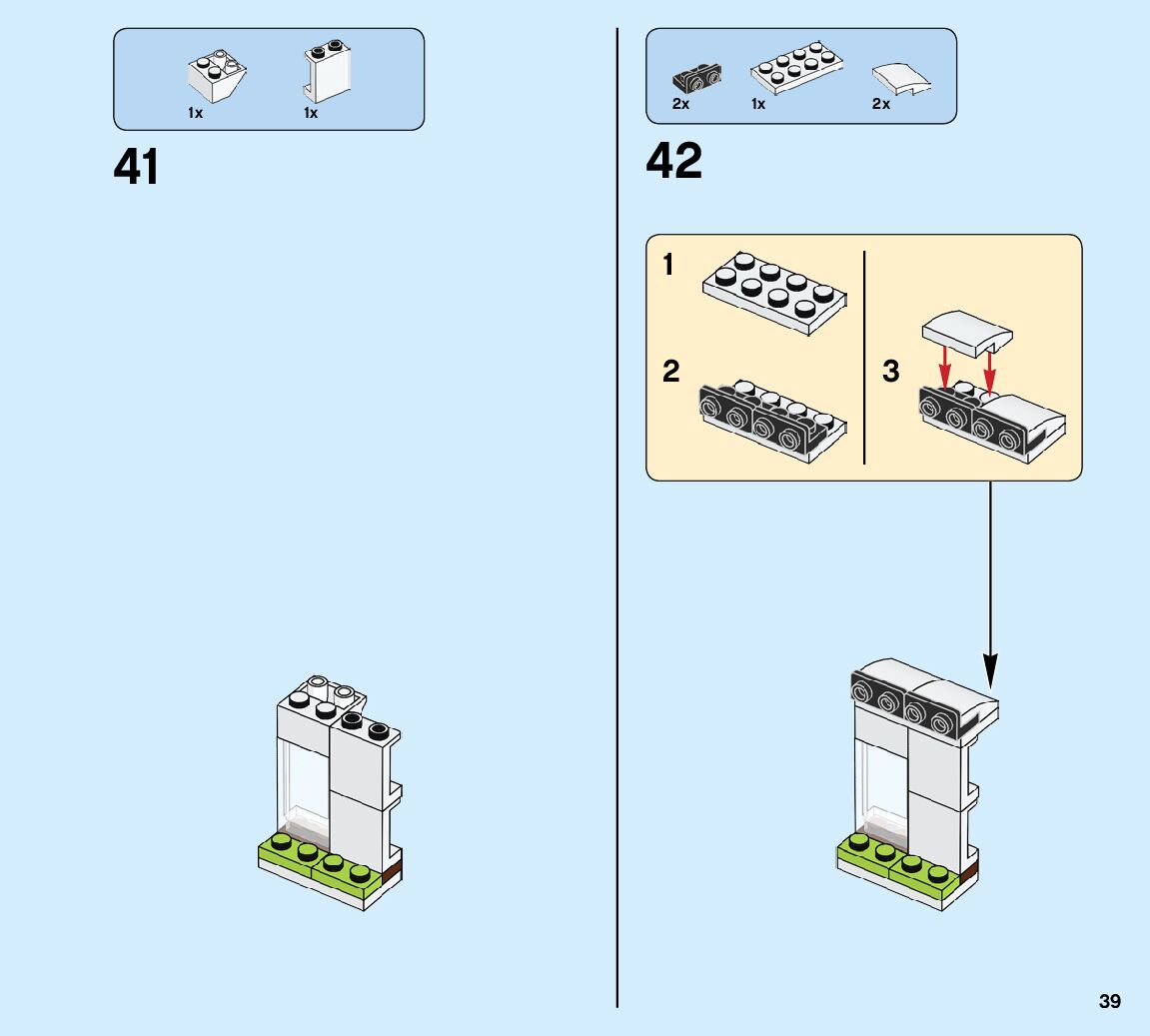 1x 1x

41

2x 1x 2x

42

1

2

3

39