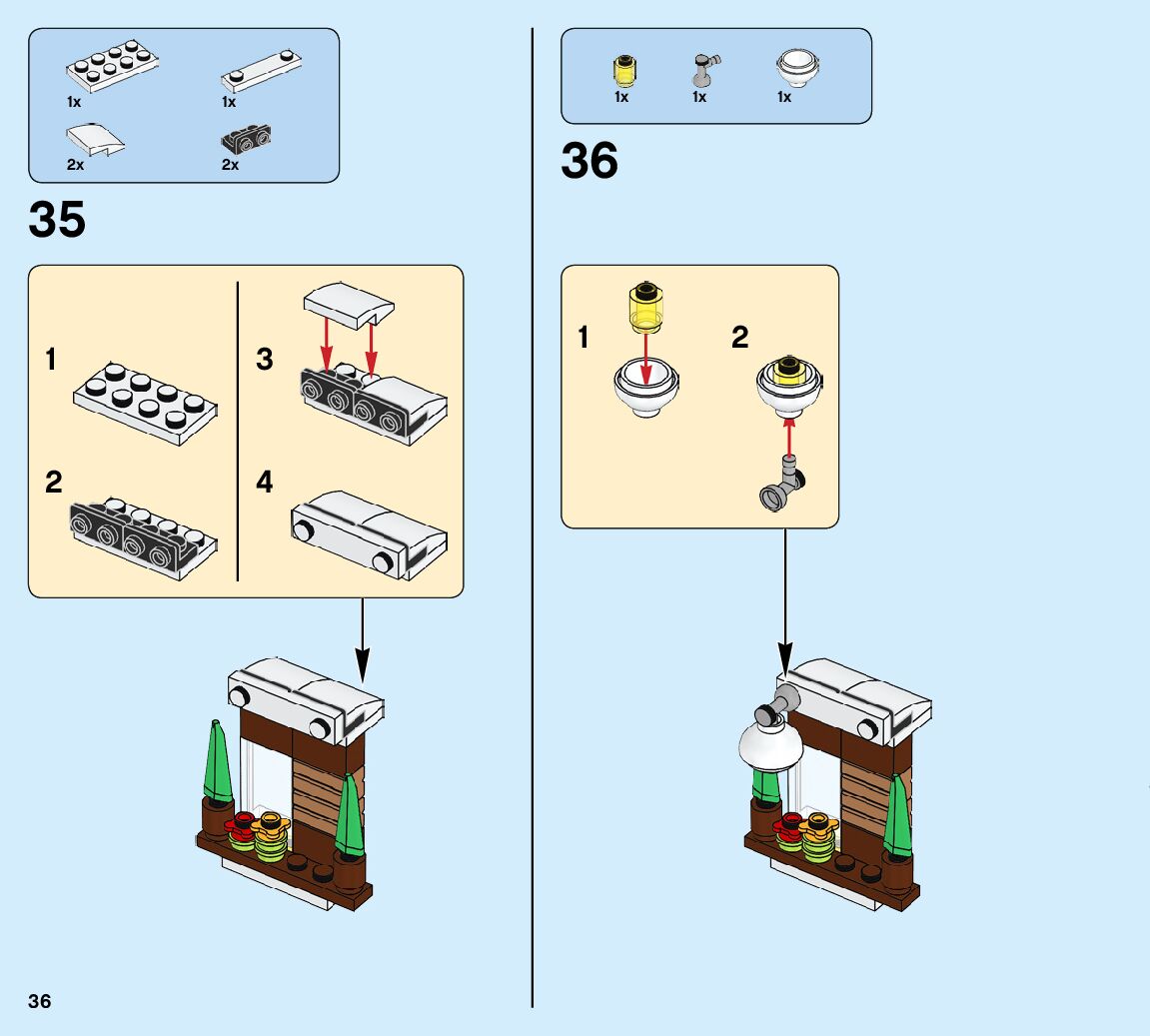 1x
1x
2x
2x

35

1
2
3
4

1x
1x
1x

36

1
2

36