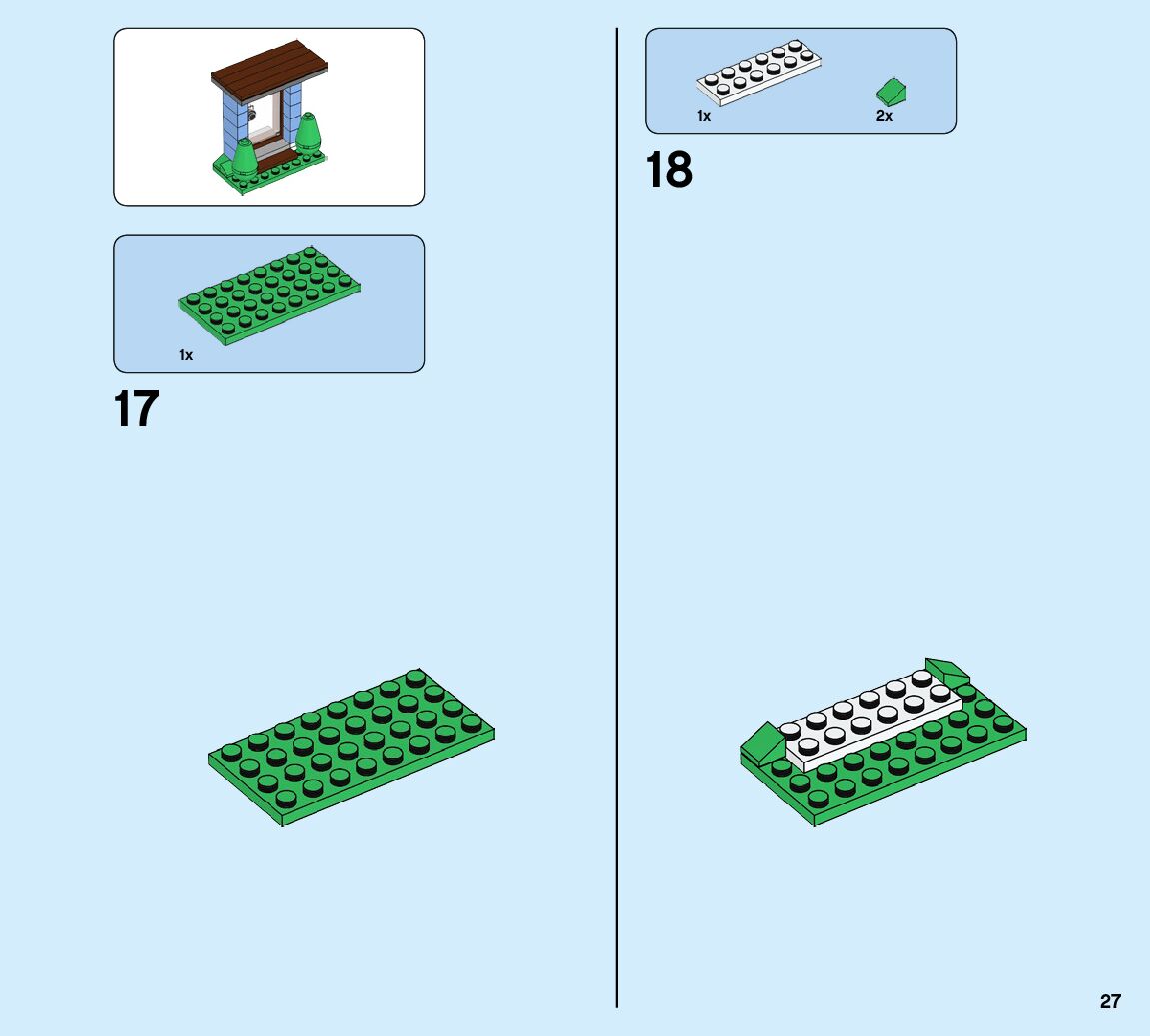 1x

17

1x

2x

18

27