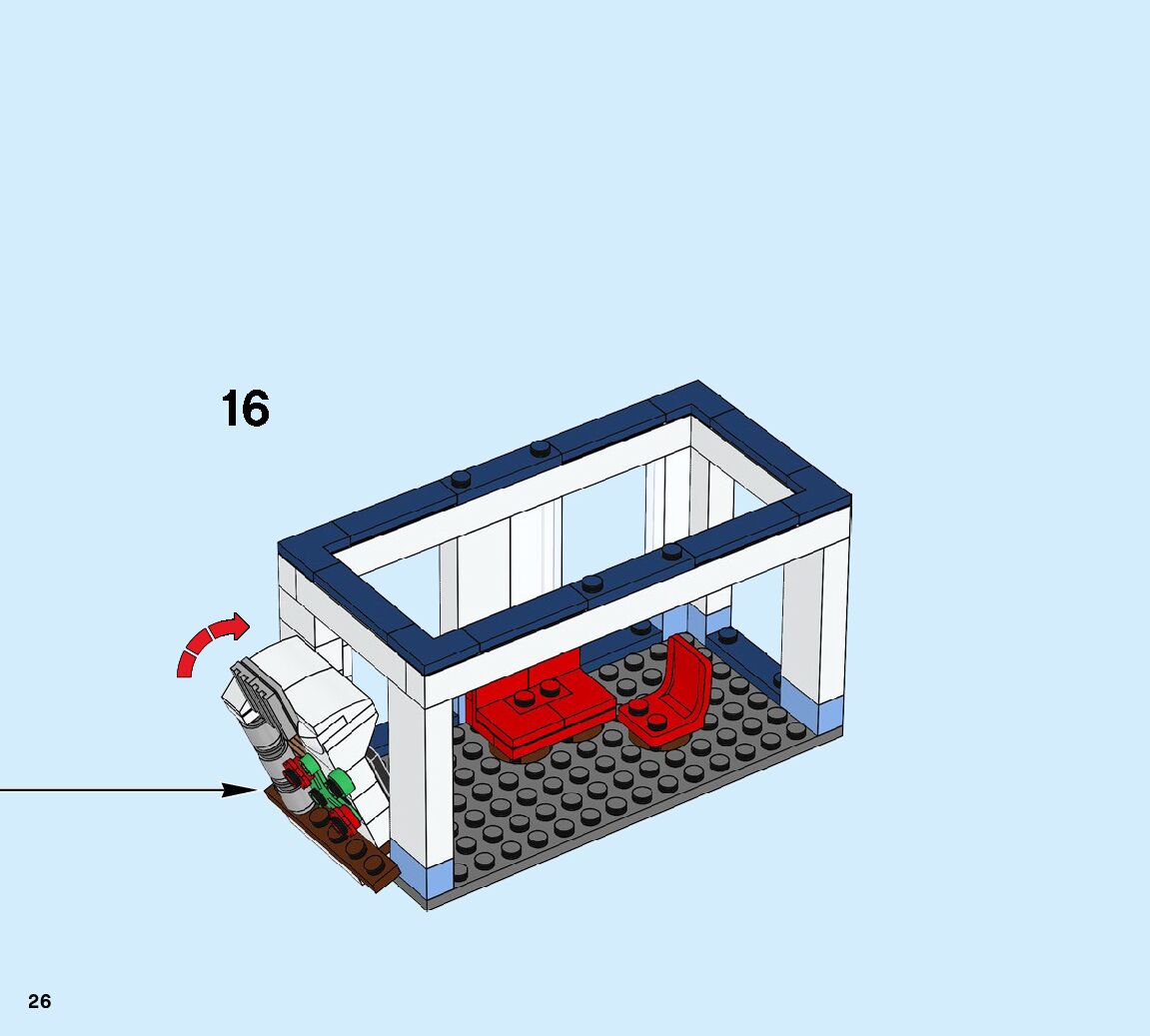 16

26