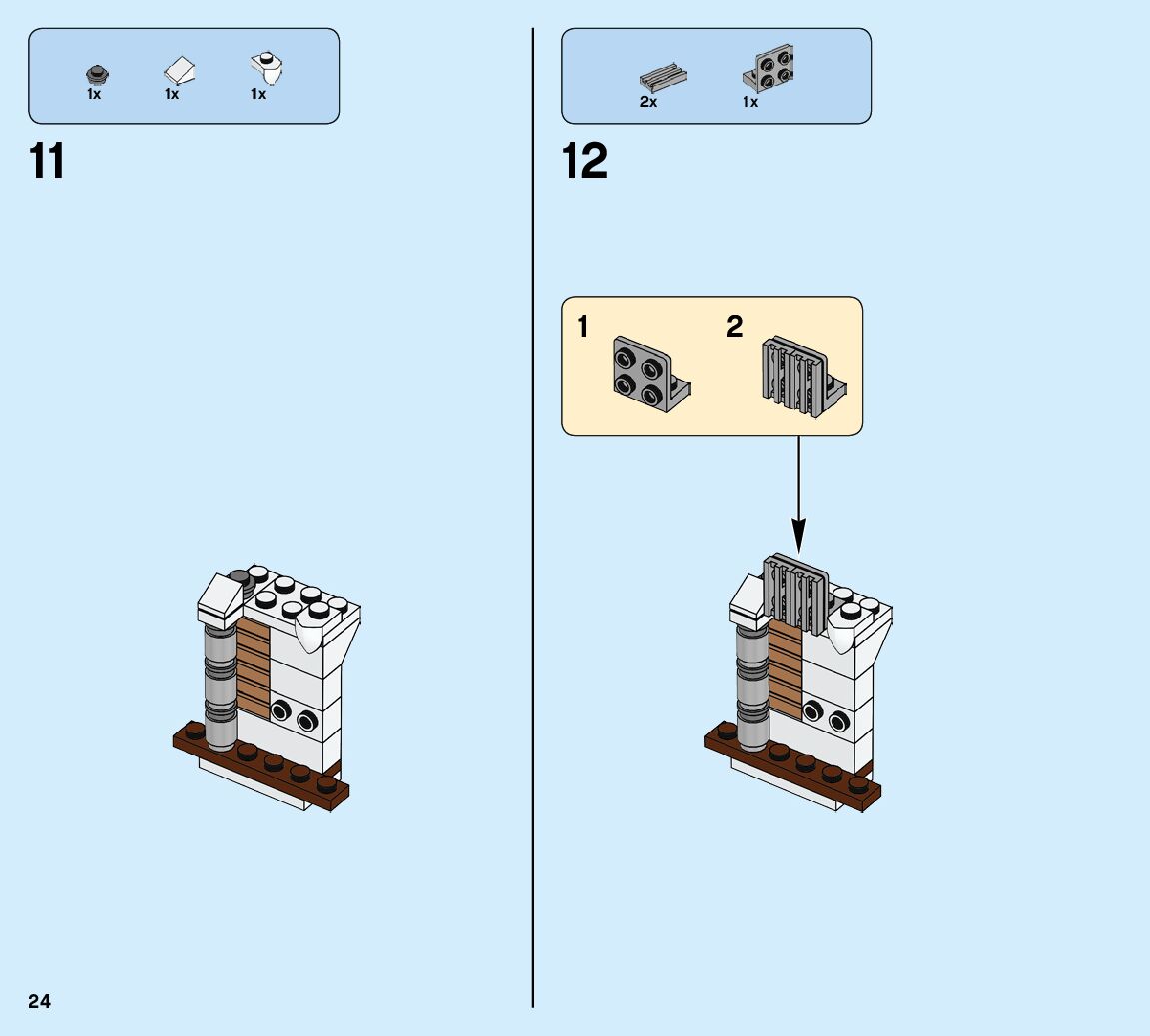 1x 1x 1x

11

2x 1x

12

1 2

24