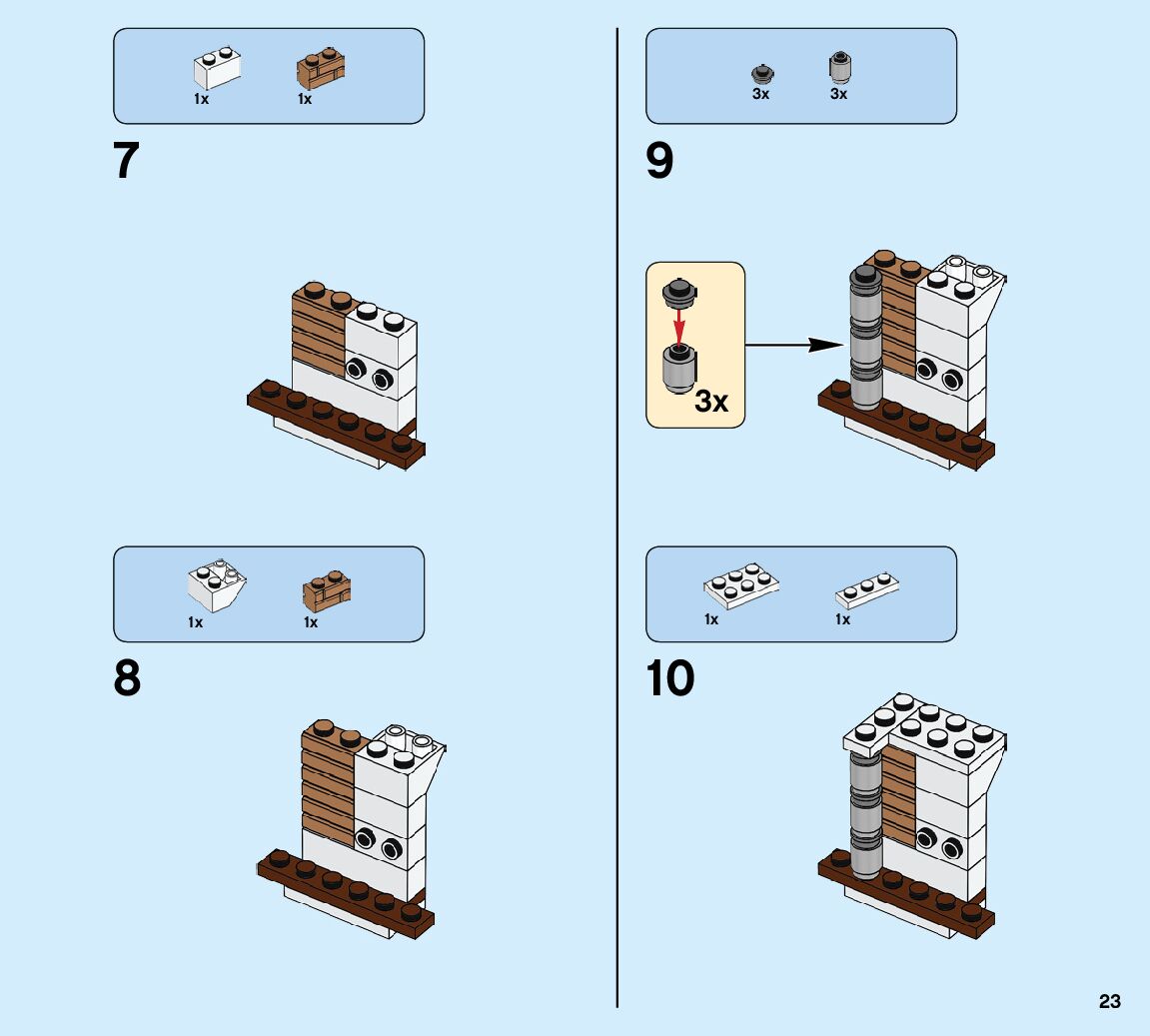 1x 1x

7

1x 1x

8

3x 3x

9

3x

1x 1x

10

23