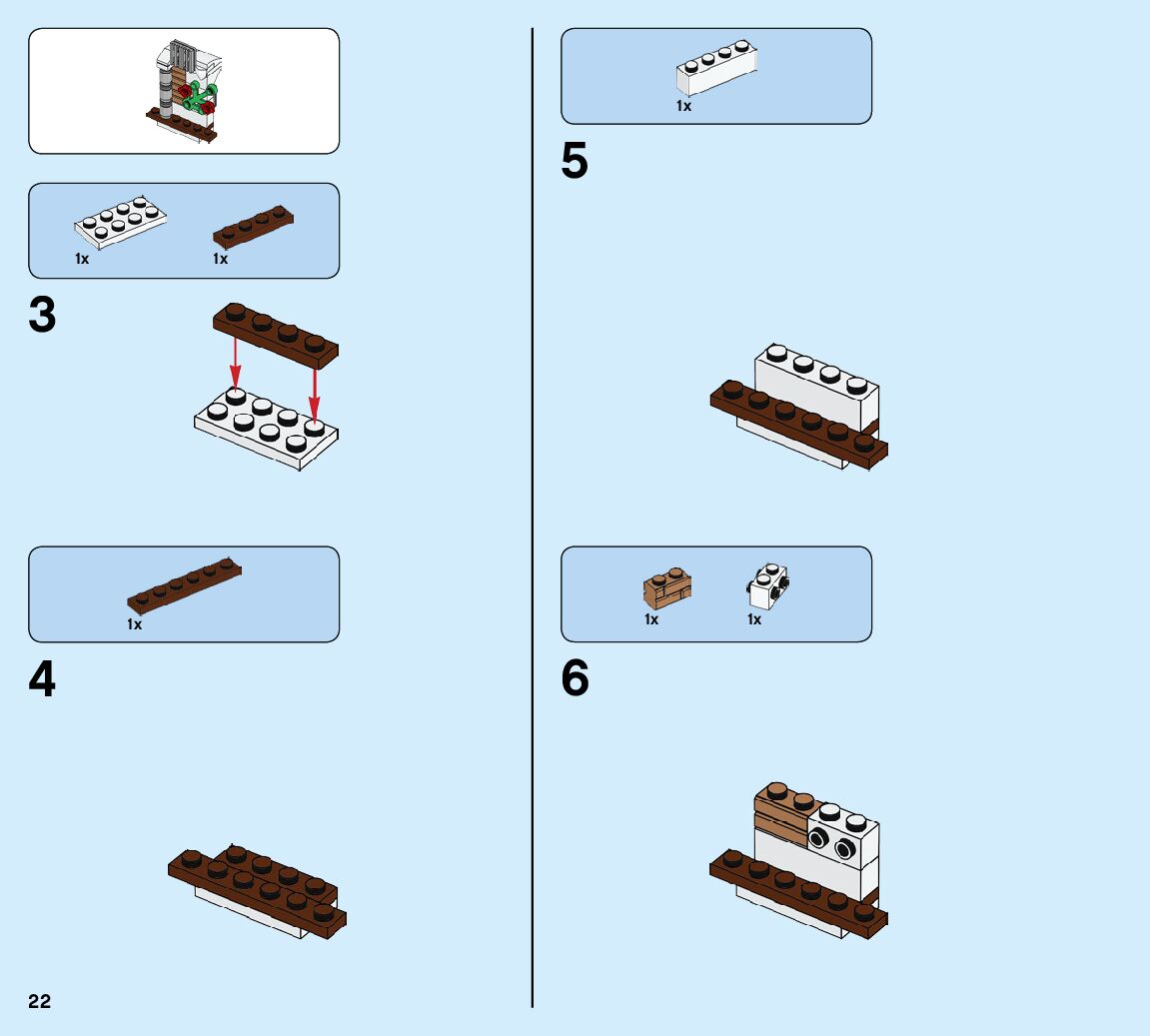 1x 1x

3

1x

4

22

1x

5

1x 1x

6